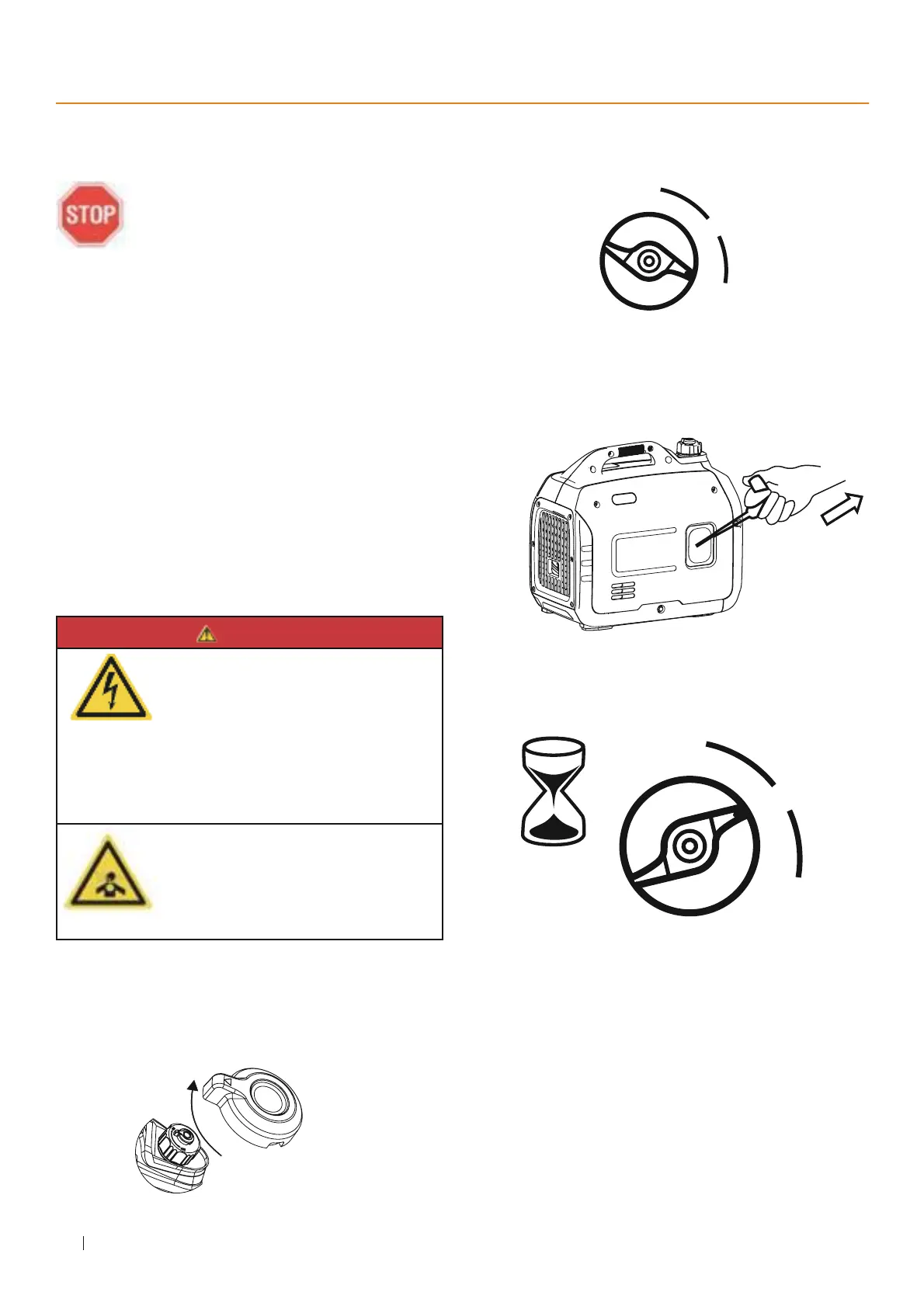 STOP