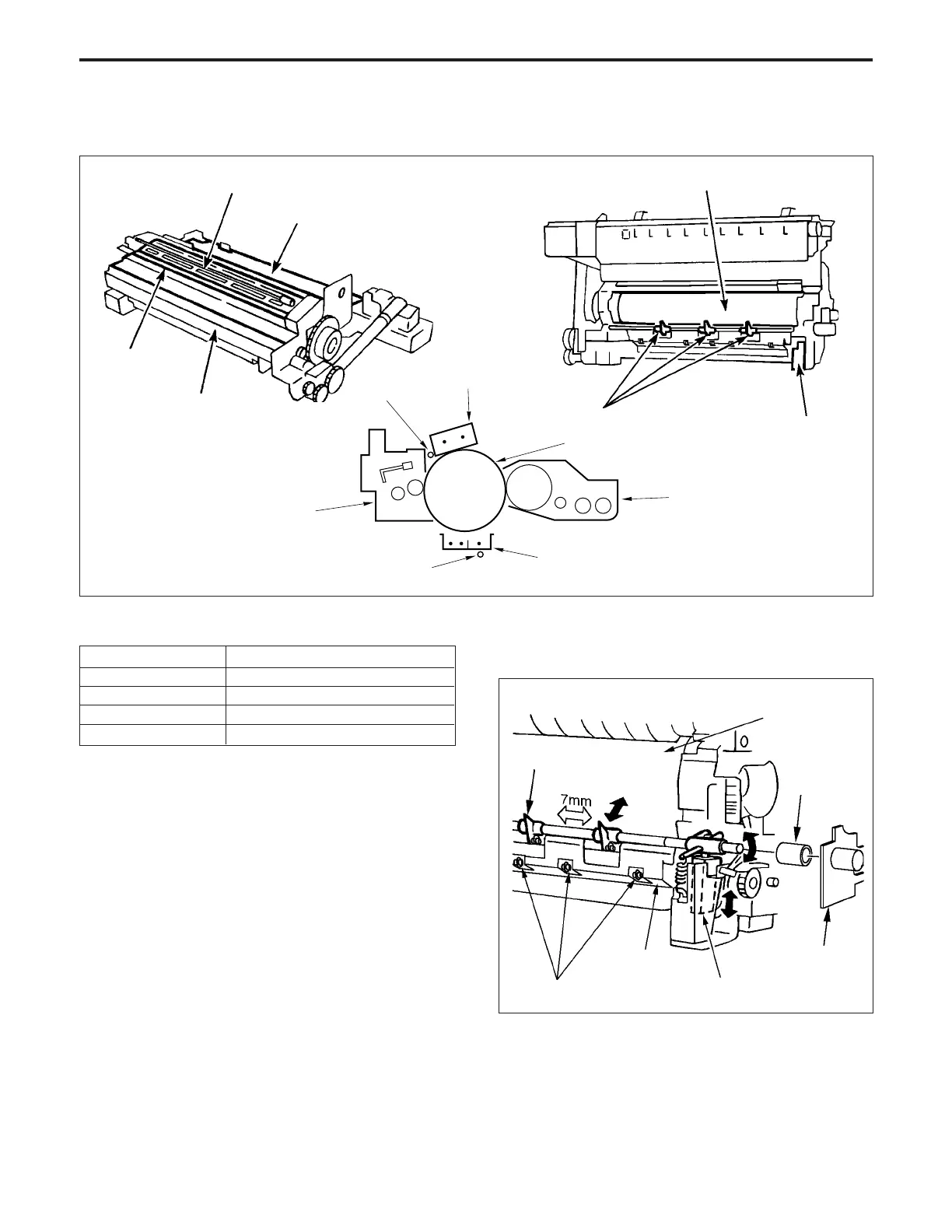 7mm