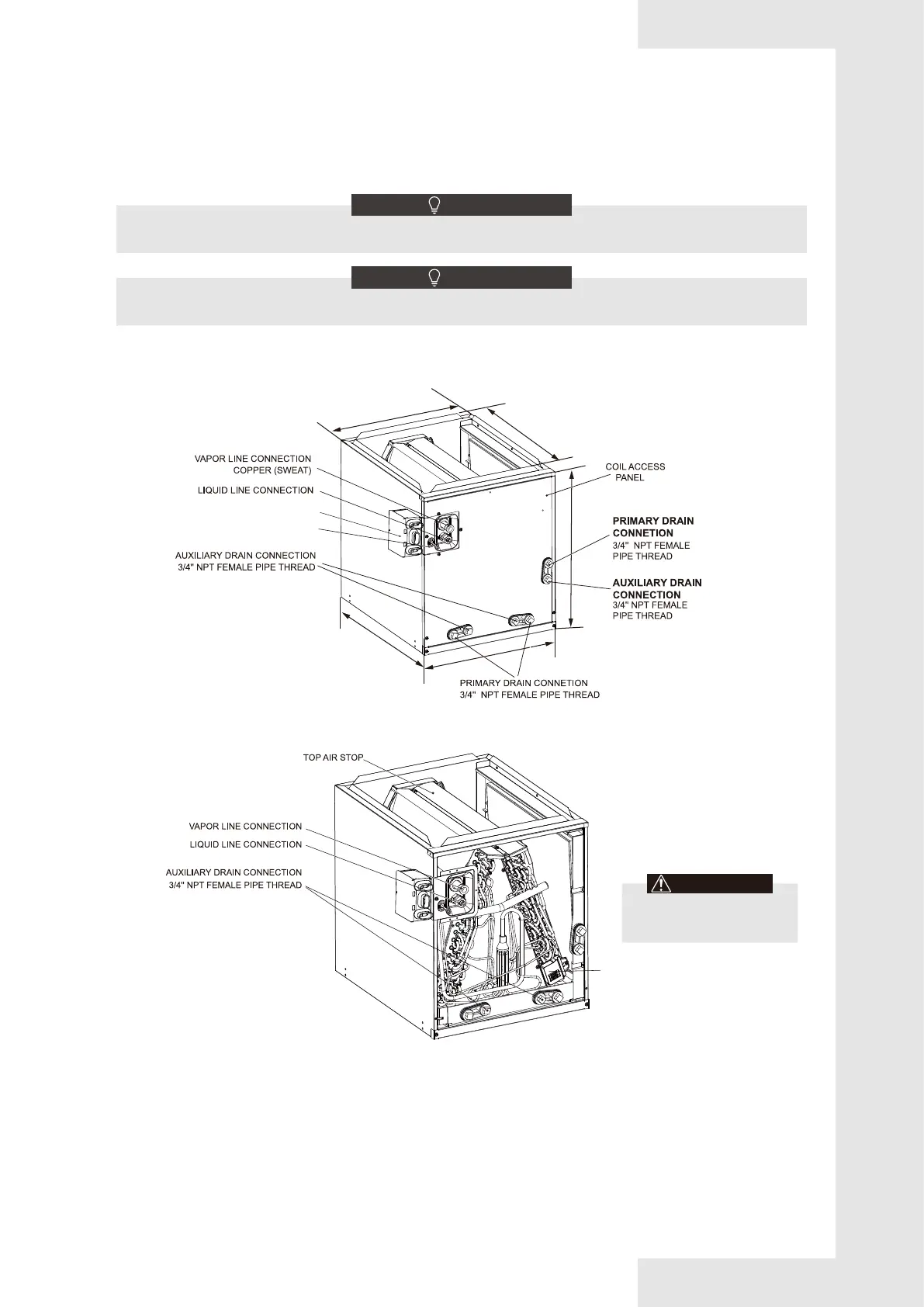 VAPOR LINE CONNECTION
COPPER (SWEAT)

LIQUID LINE CONNECTION

AUXILIARY DRAIN CONNECTION
3/4" NPT FEMALE PIPE THREAD

COIL ACCESS PANEL

PRIMARY DRAIN CONNETION
3/4" NPT FEMALE PIPE THREAD

AUXILIARY DRAIN CONNECTION
3/4" NPT FEMALE PIPE THREAD

PRIMARY DRAIN CONNETION
3/4" NPT FEMALE PIPE THREAD

TOP AIR STOP

VAPOR LINE CONNECTION

LIQUID LINE CONNECTION

AUXILIARY DRAIN CONNECTION
3/4" NPT FEMALE PIPE THREAD