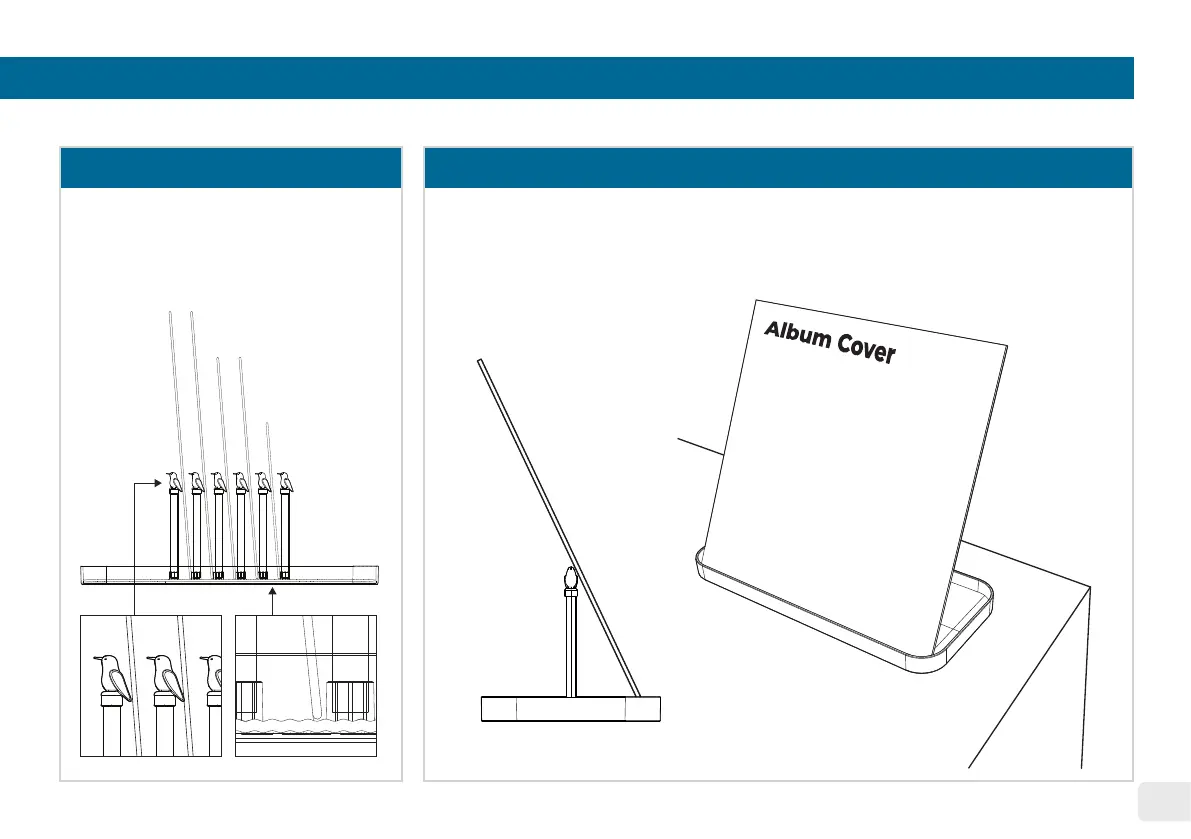 Album Cover