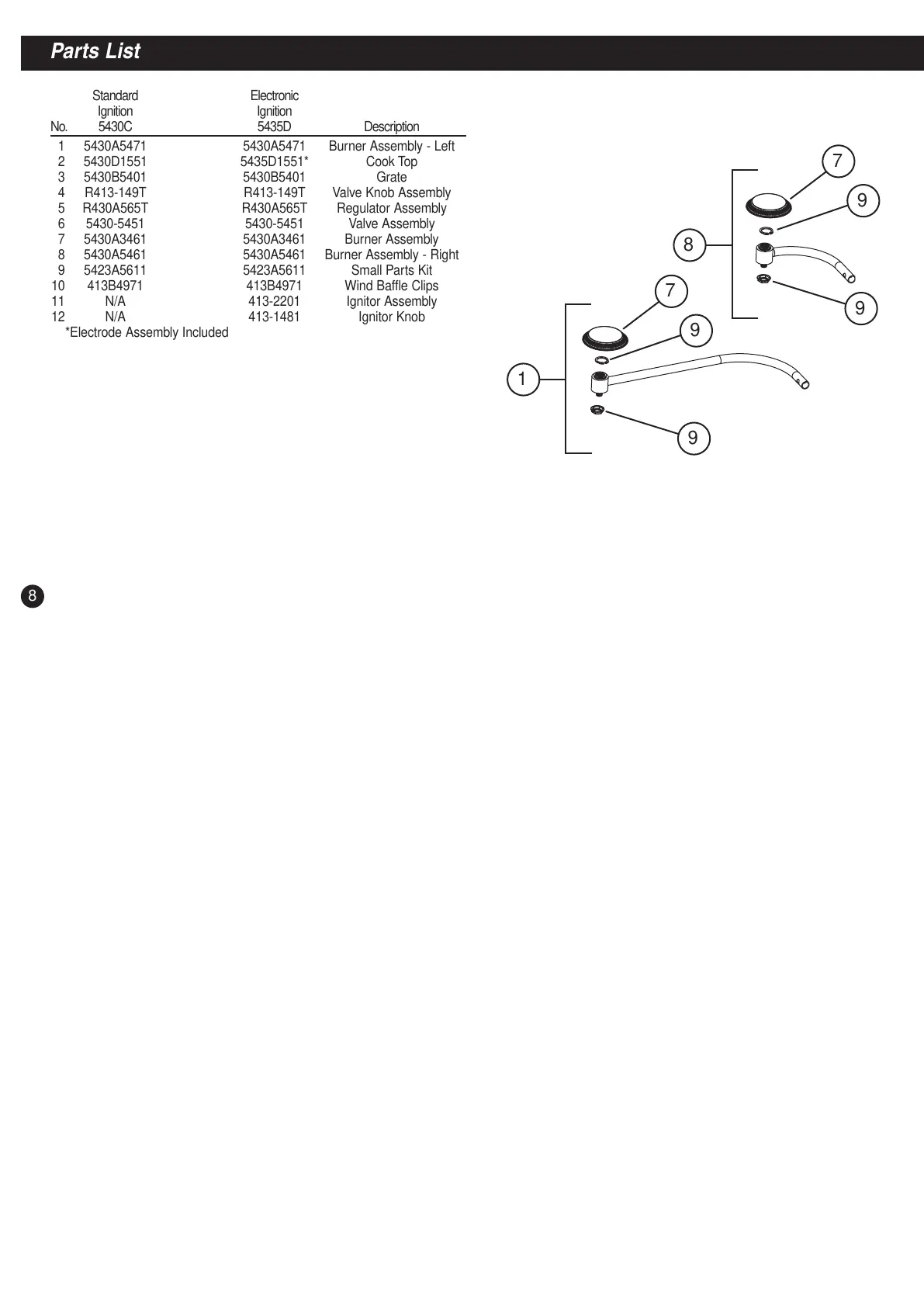 Parts List

| No. | Standard Ignition 5430C | Electronic Ignition 5435D | Description |
|---|---|---|---|
| 1 | 5430A5471 | 5430A5471 | Burner Assembly - Left |
| 2 | 5430D1551 | 5435D1551* | Cook Top |
| 3 | 5430B5401 | 5430B5401 | Grate |
| 4 | R413-149T | R413-149T | Valve Knob Assembly |
| 5 | R430A565T | R430A565T | Regulator Assembly |
| 6 | 5430-5451 | 5430-5451 | Valve Assembly |
| 7 | 5430A3461 | 5430A3461 | Burner Assembly |
| 8 | 5430A5461 | 5430A5461 | Burner Assembly - Right |
| 9 | 5423A5611 | 5423A5611 | Small Parts Kit |
| 10 | 413B4971 | 413B4971 | Wind Baffle Clips |
| 11 | N/A | 413-2201 | Ignitor Assembly |
| 12 | N/A | 413-1481 | Ignitor Knob |

*Electrode Assembly Included

7
9
8
9
7
9
1
9

8