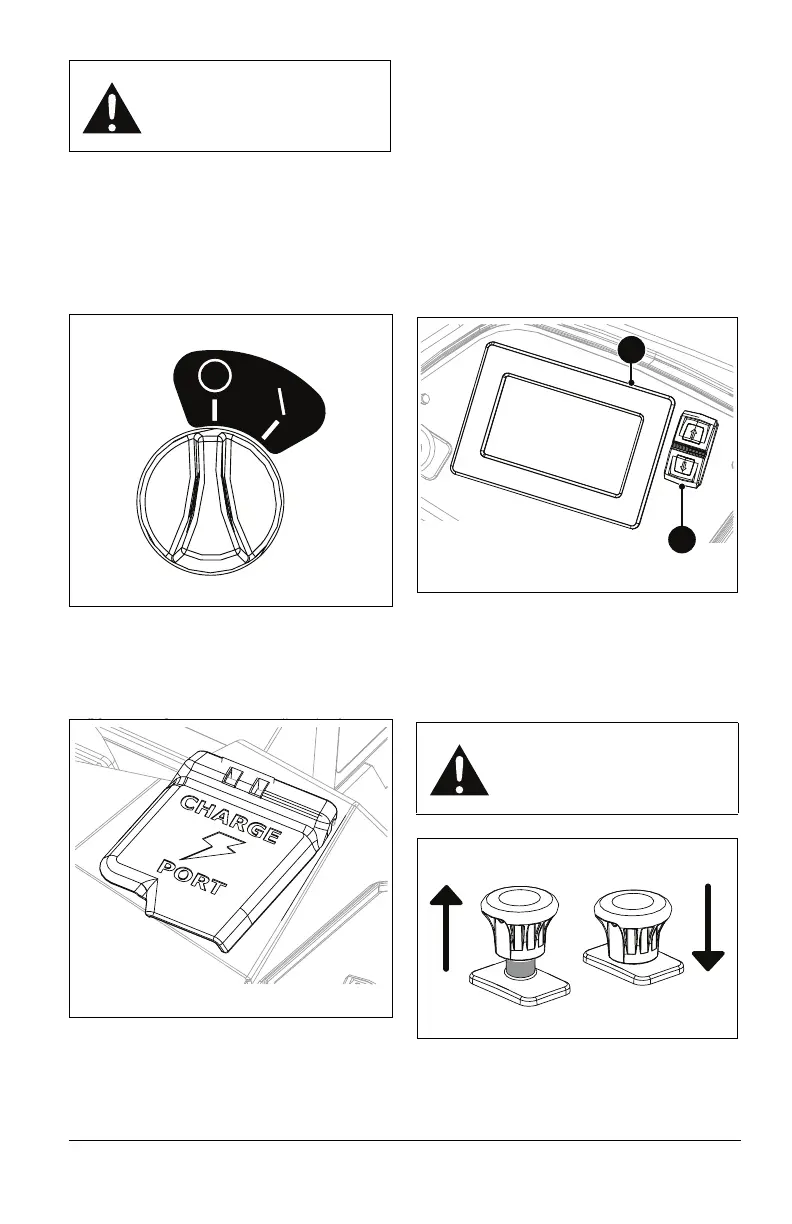 CHARGE

PORT