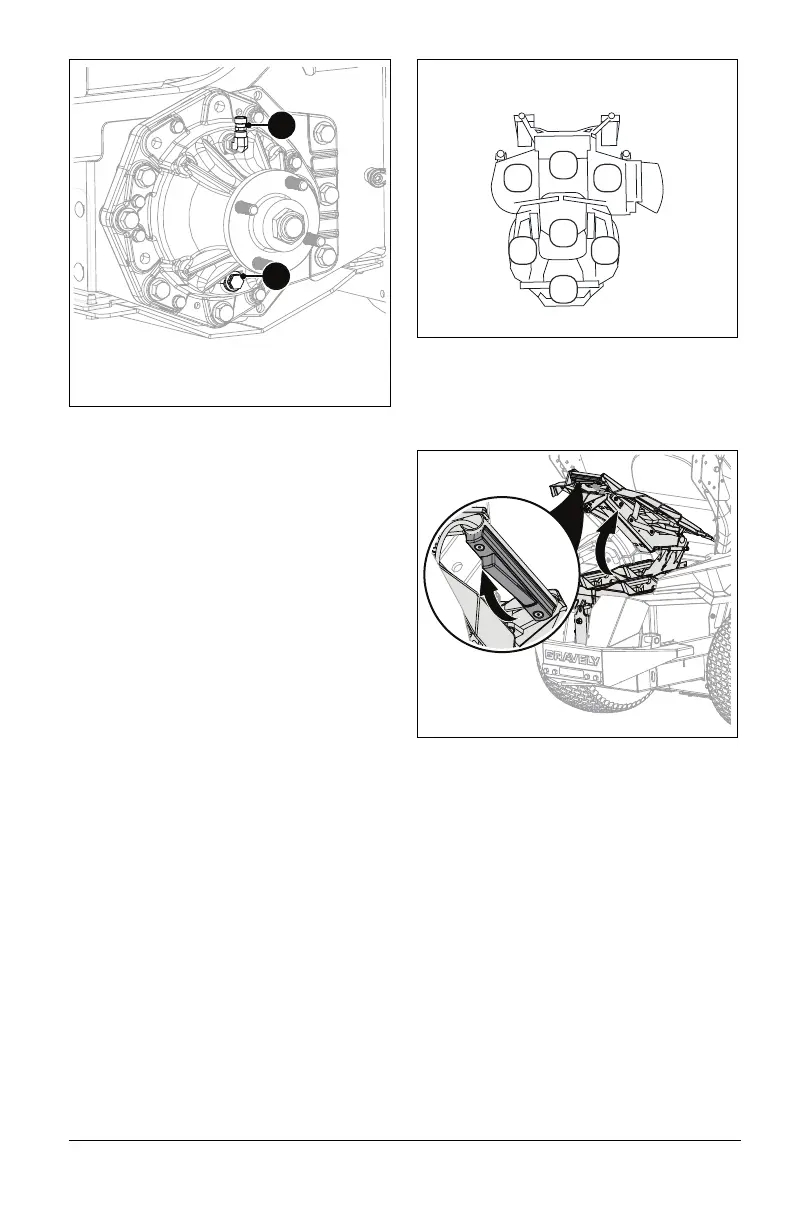 GRAVELY