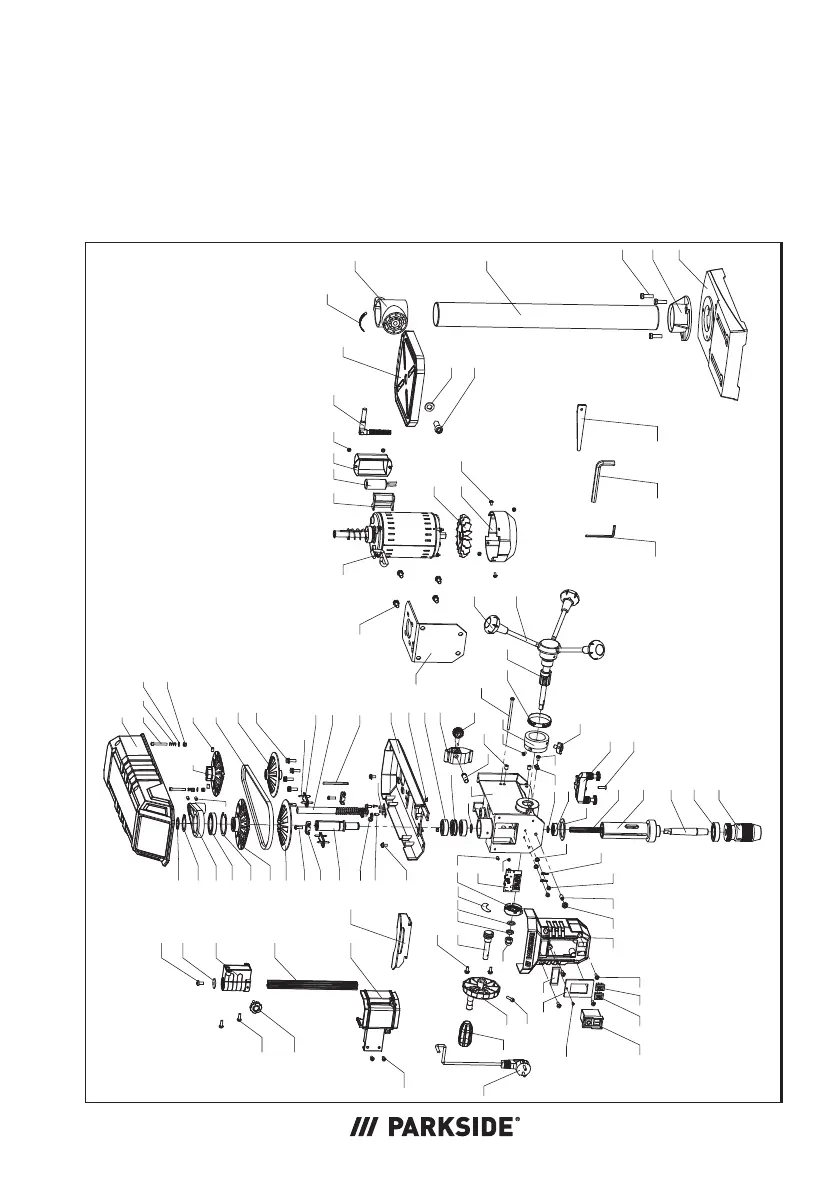 /// PARKSIDE®