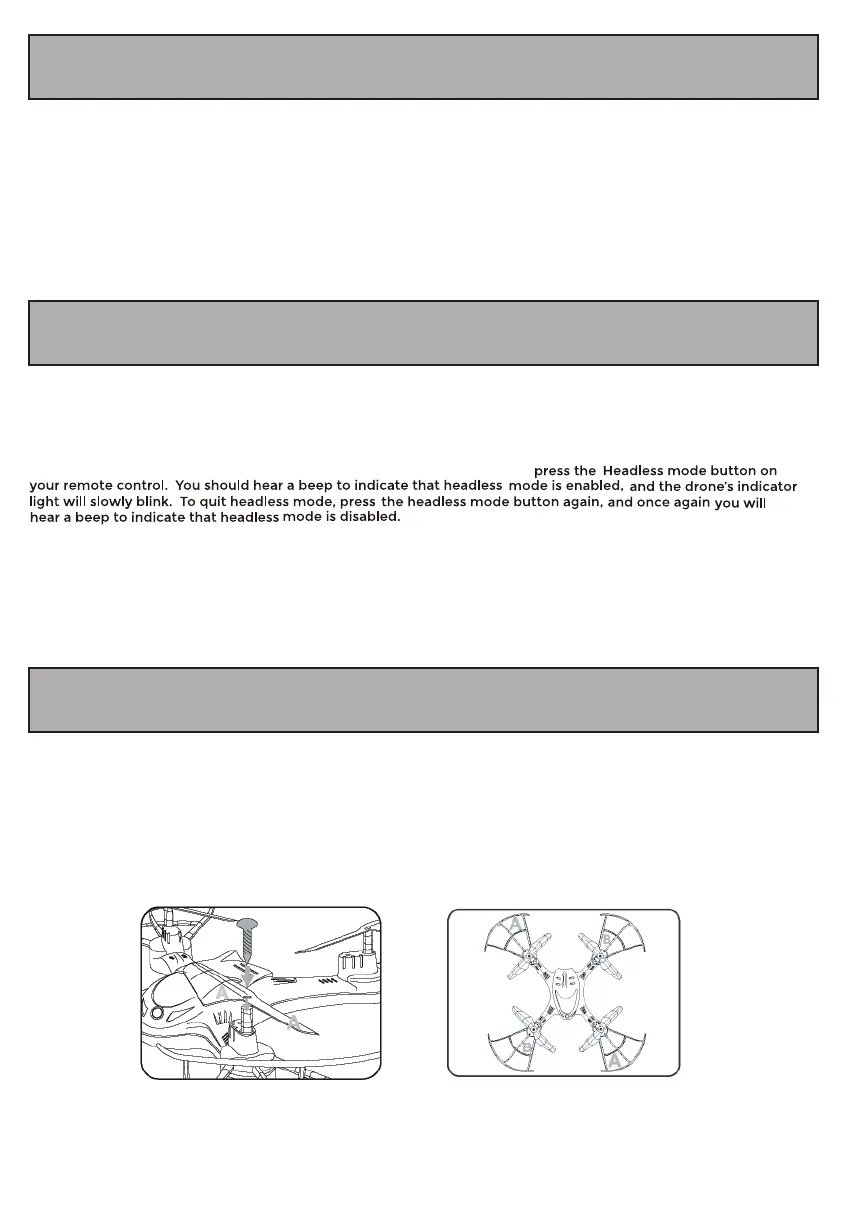 press the Headless mode button on your remote control. You should hear a beep to indicate that headless mode is enabled, and the drone's indicator light will slowly blink. To quit headless mode, press the headless mode button again, and once again you will hear a beep to indicate that headless mode is disabled.

A

A

A

B

B

A