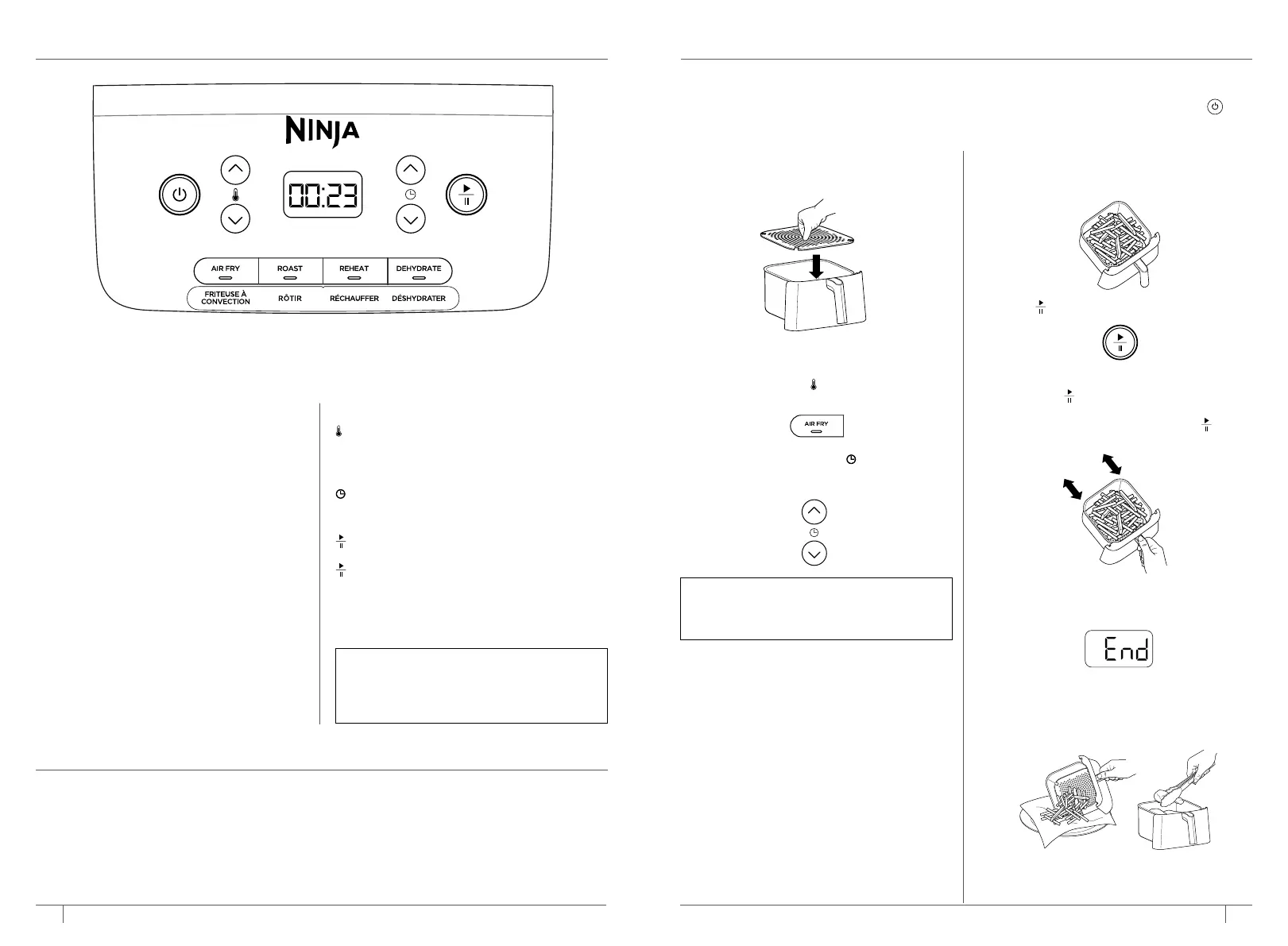 NINJA

00:23

AIR FRY
ROAST
REHEAT
DEHYDRATE
FRITEUSE À CONVECTION
RÔTIR
RÉCHAUFFER
DÉSHYDRATER

AIR FRY

End