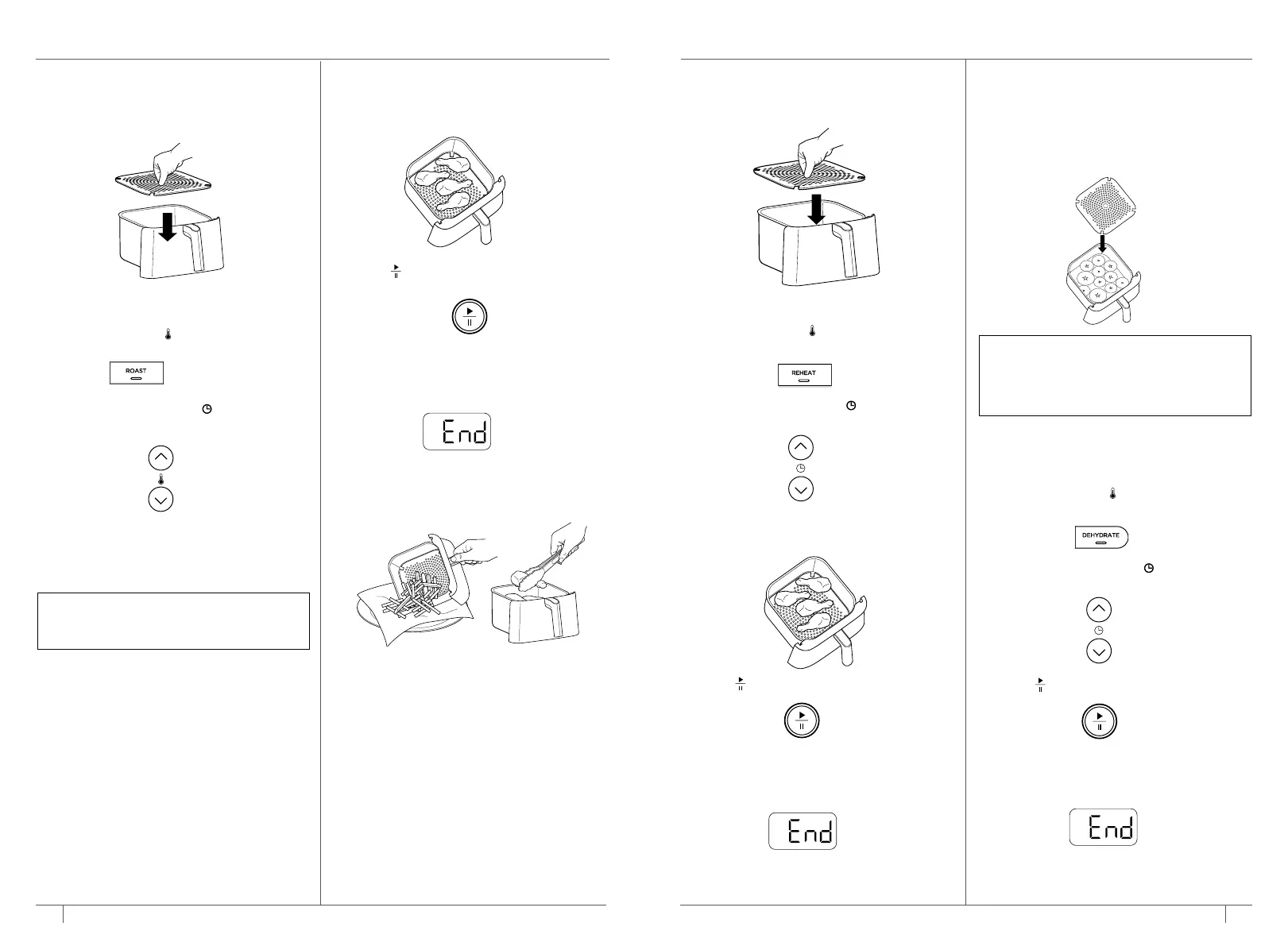 ROAST

End

REHEAT

End

DEHYDRATE

End