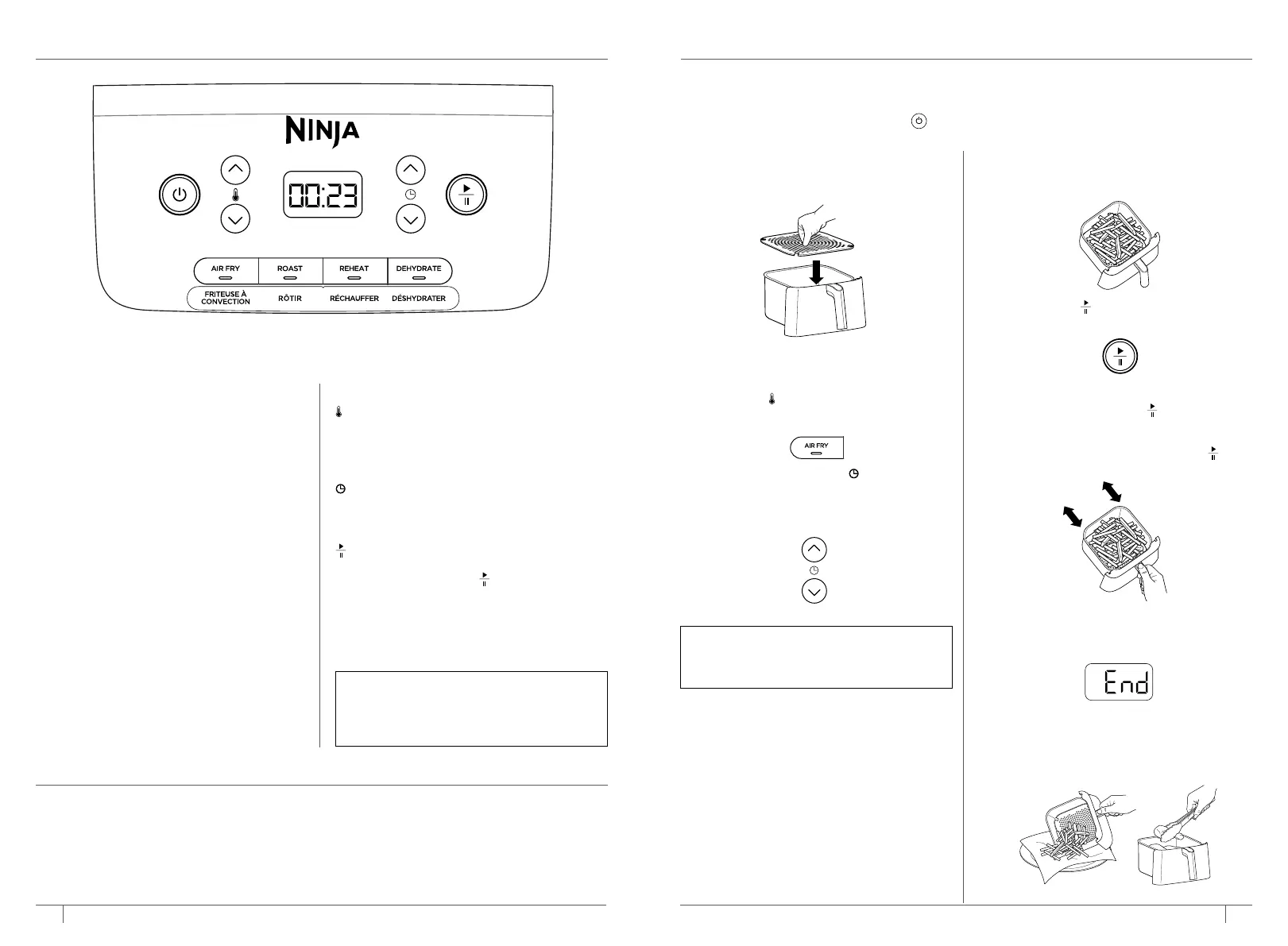 NINJA

00:23

AIR FRY
ROAST
REHEAT
DEHYDRATE
FRITEUSE À CONVECTION
RÔTIR
RÉCHAUFFER
DÉSHYDRATER

AIR FRY

End