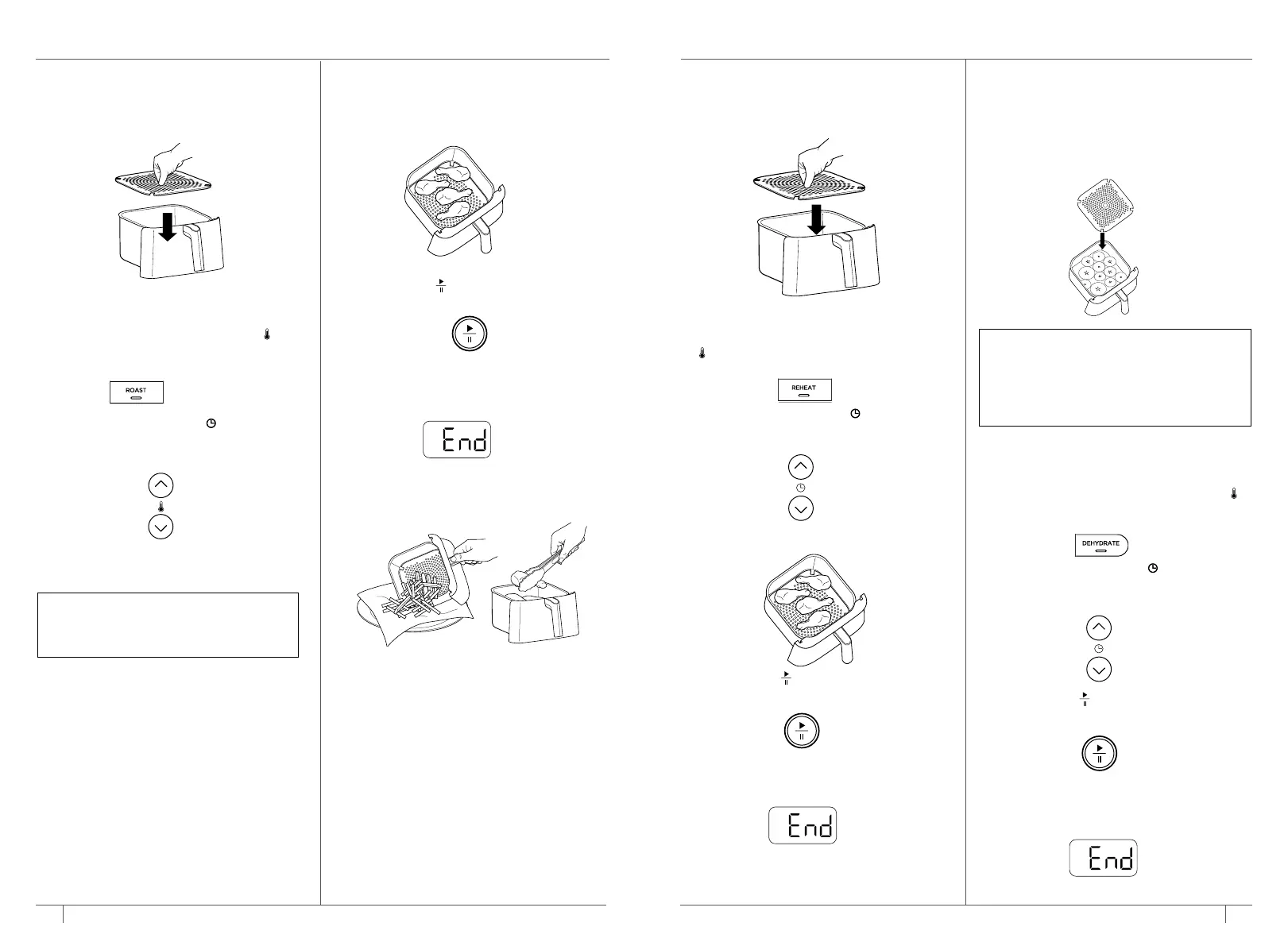 ROAST

End

REHEAT

End

DEHYDRATE

End