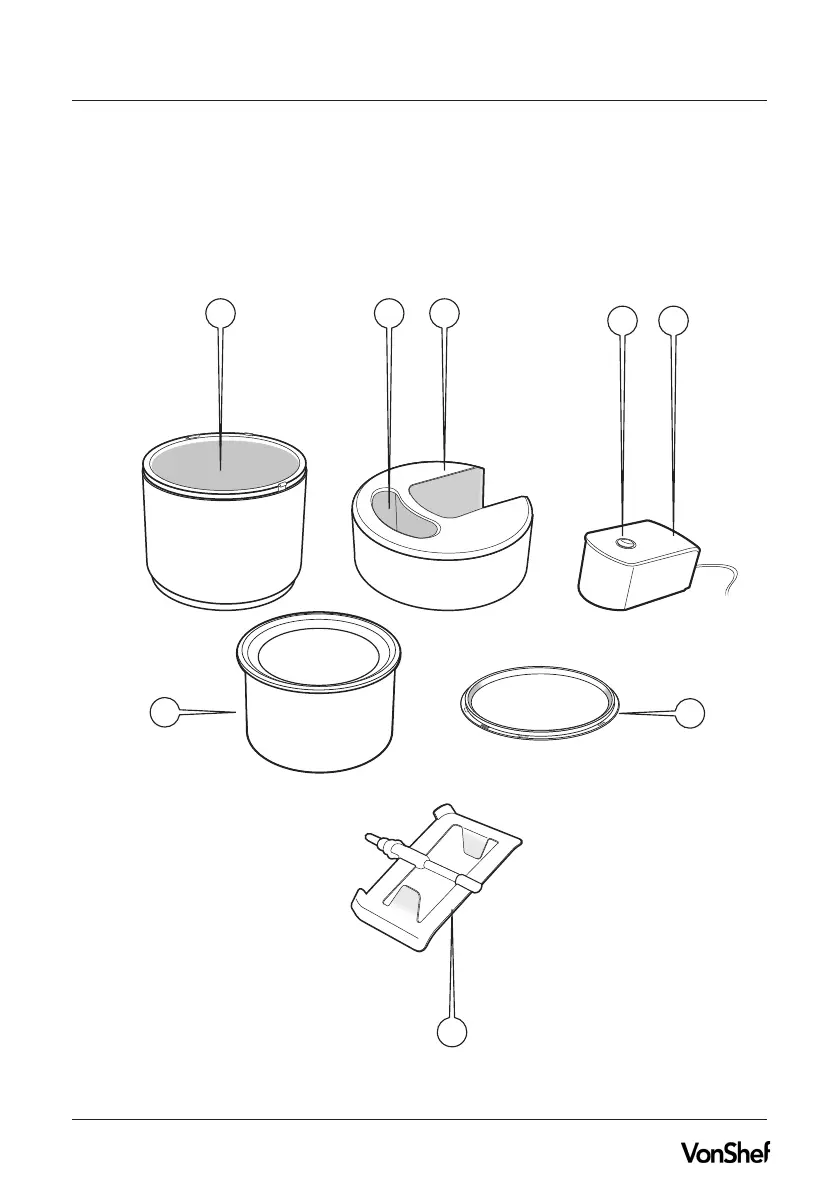 VonShef