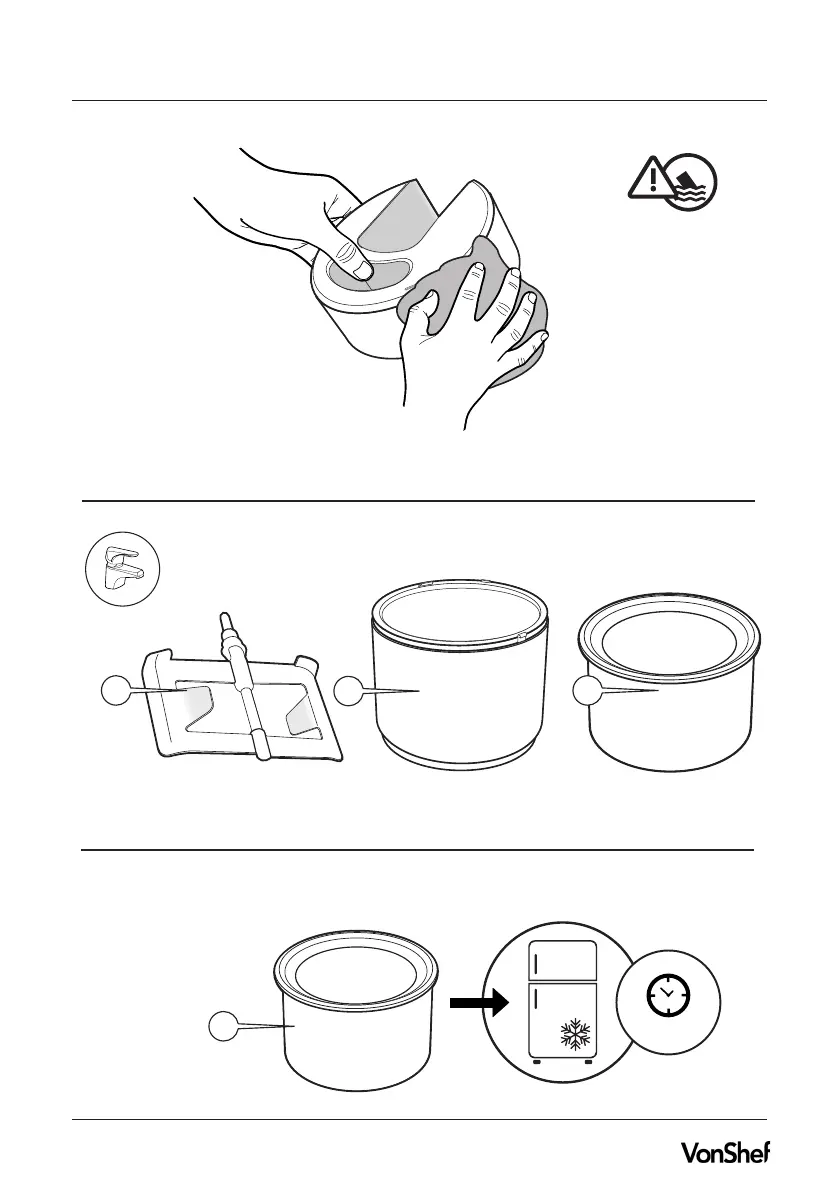 VonShef