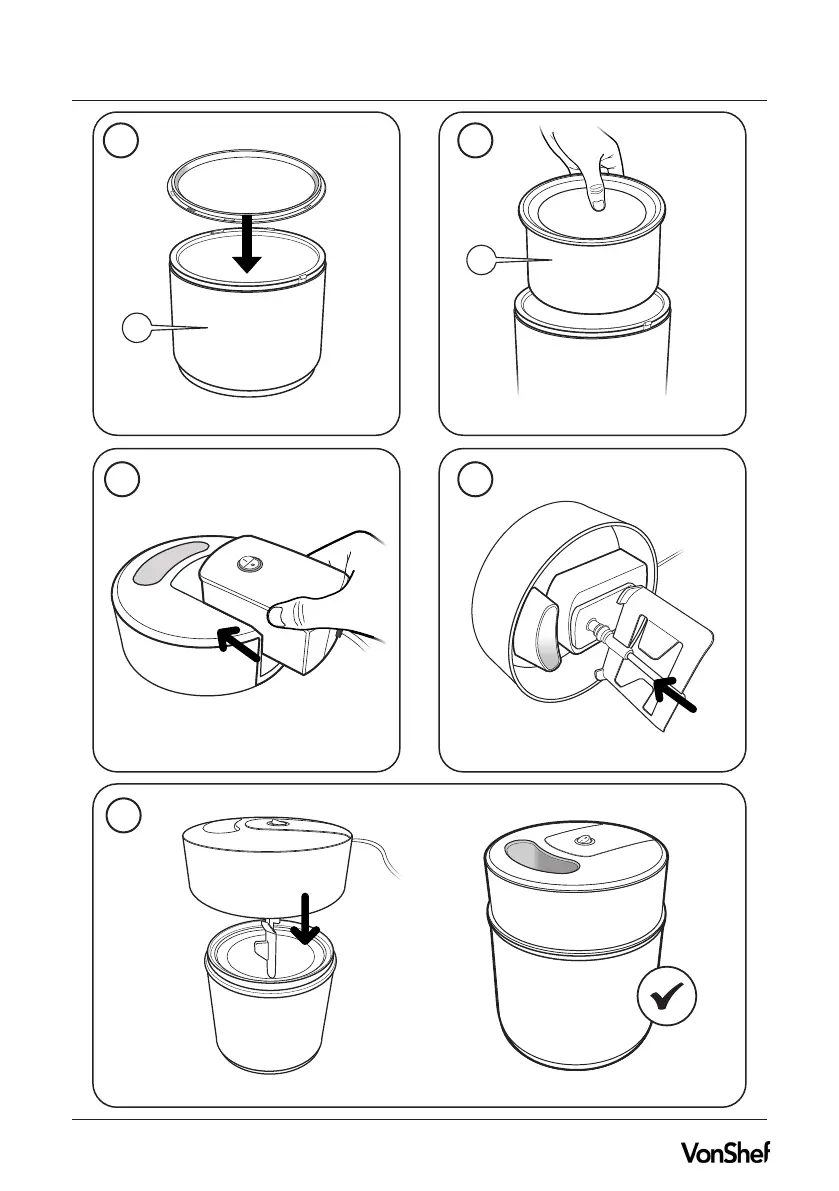 VonShef