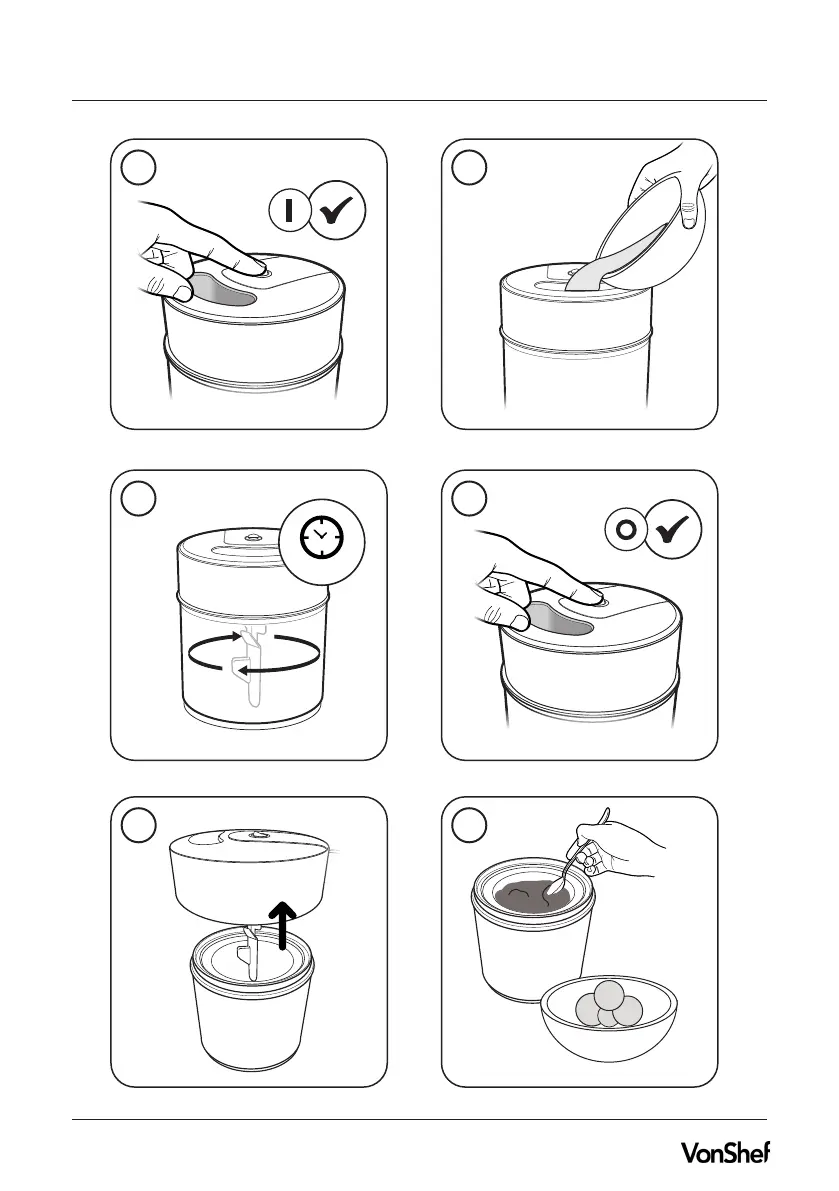 I

O

VonShef