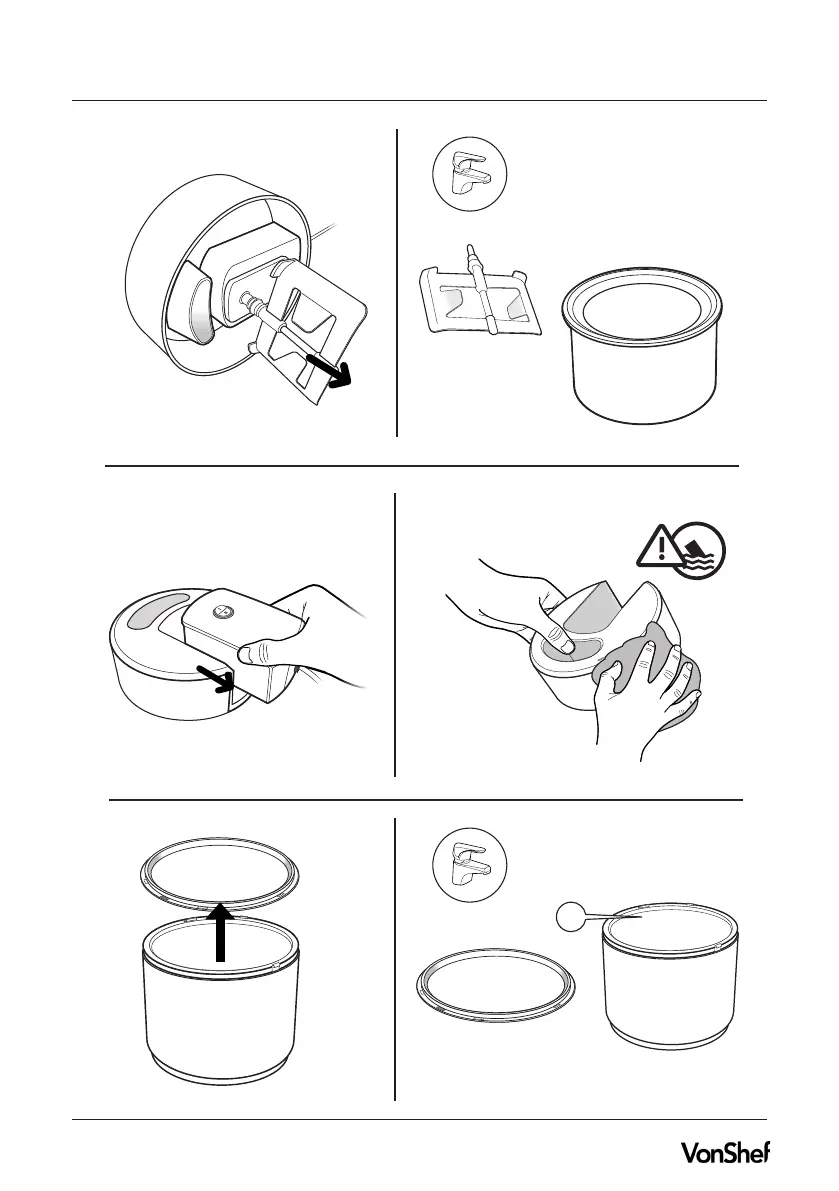 VonShef