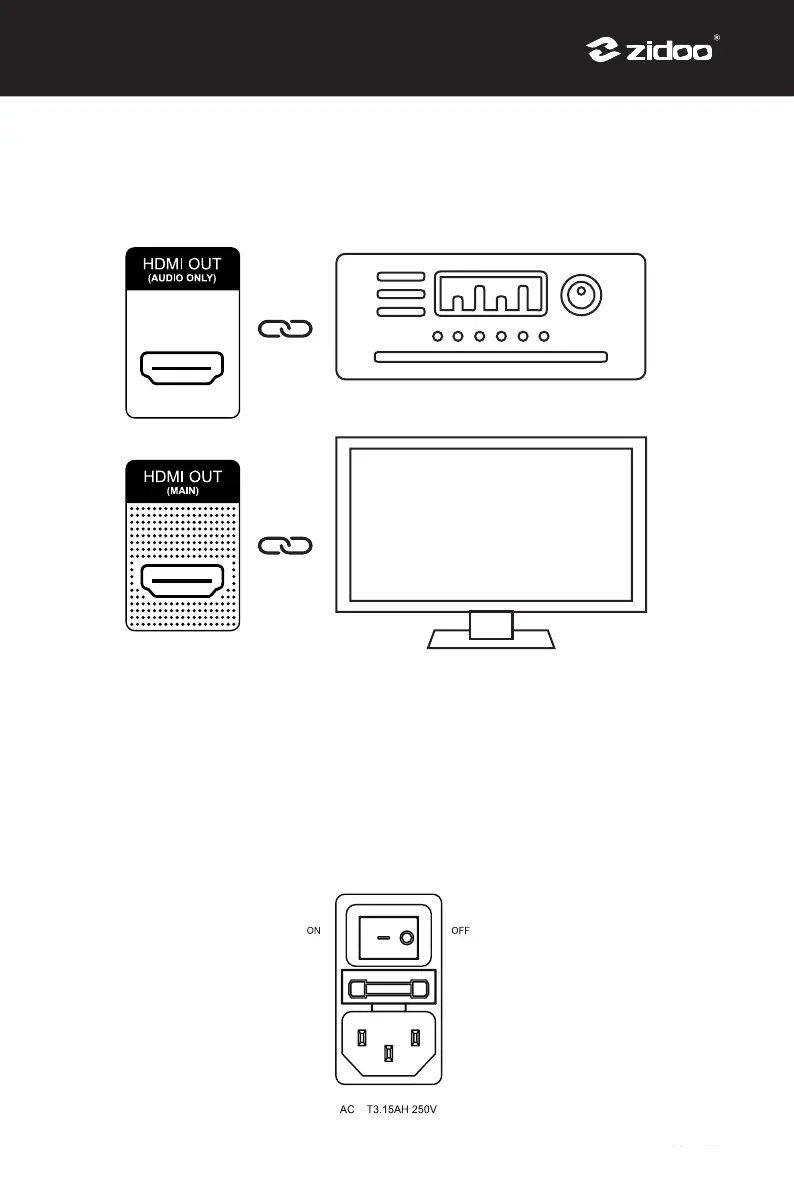 zidoo®

HDMI OUT
(AUDIO ONLY)

HDMI OUT
(MAIN)

ON

OFF

AC T3.15AH 250V