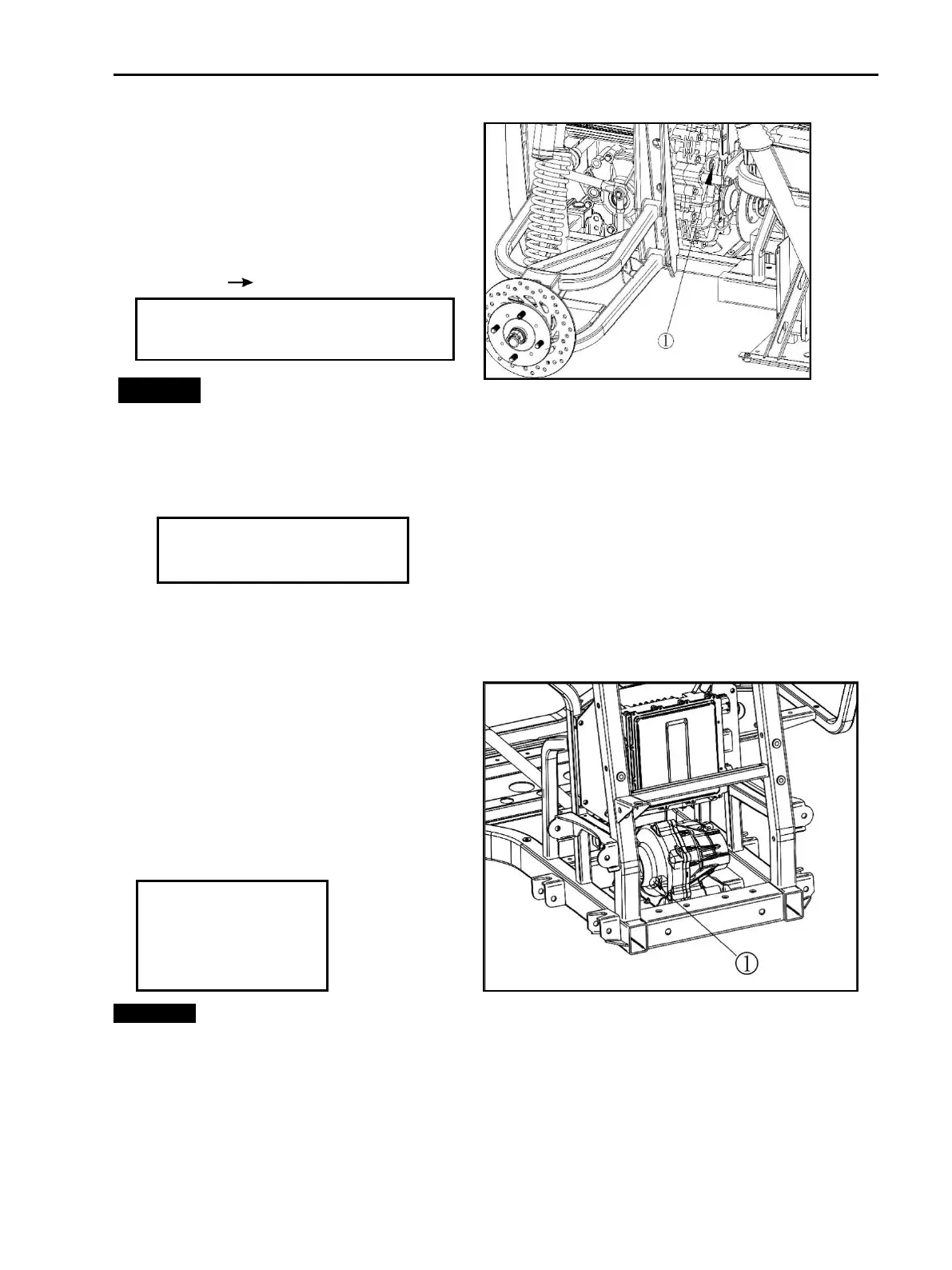 ①

①