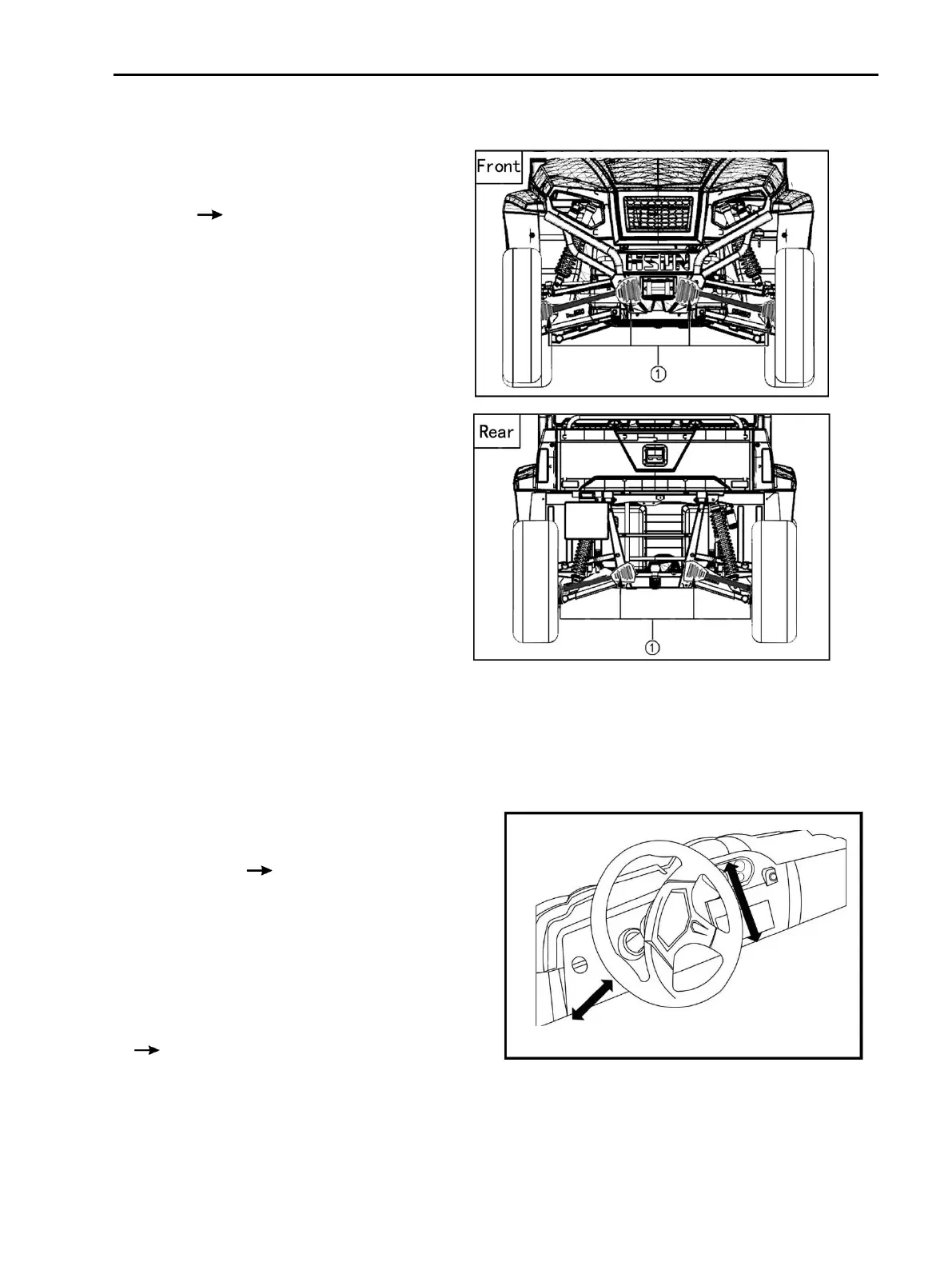 Front

HSUN

①

Rear

①