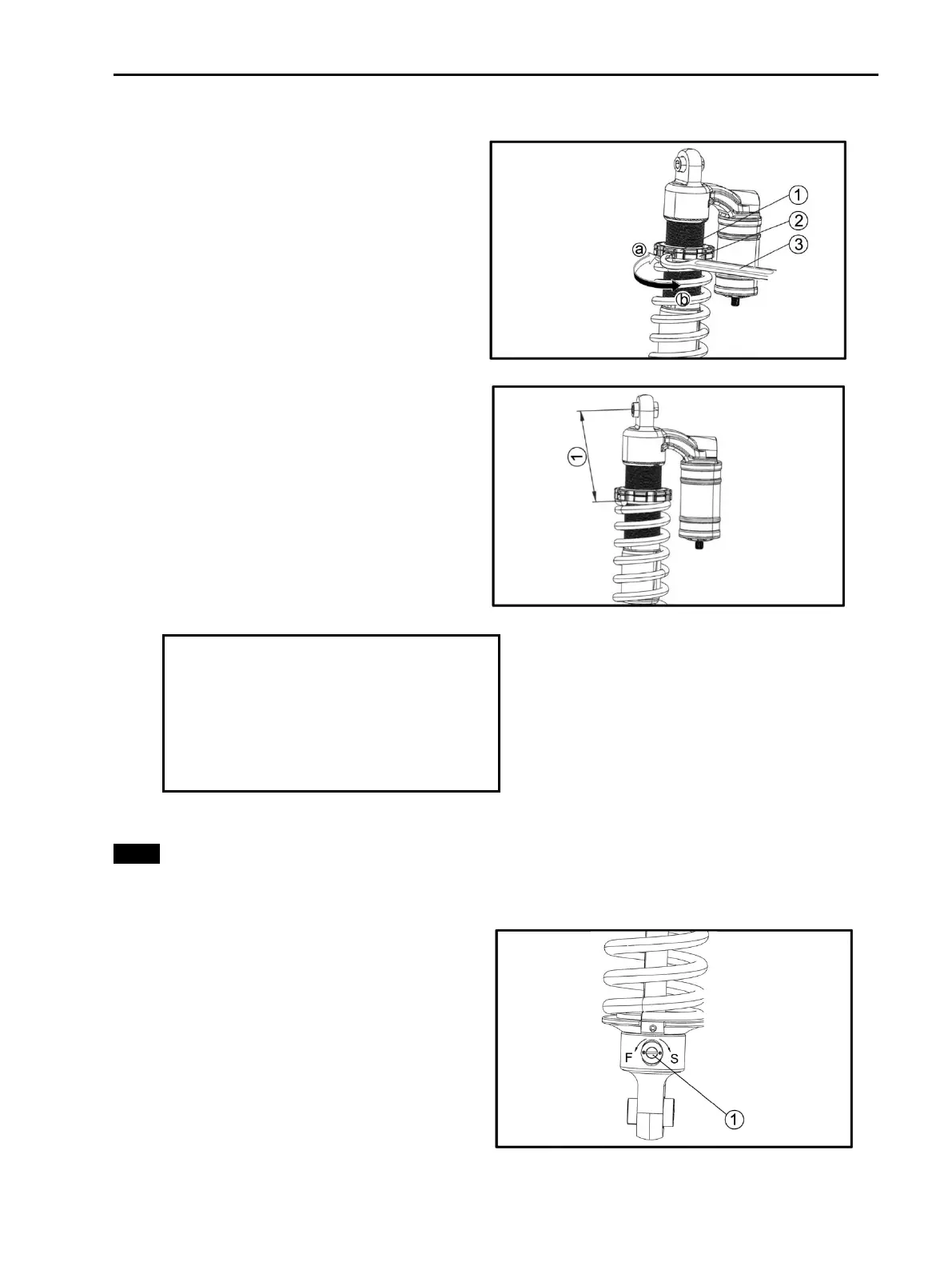 1
2
3
a
b

1

F
S
1