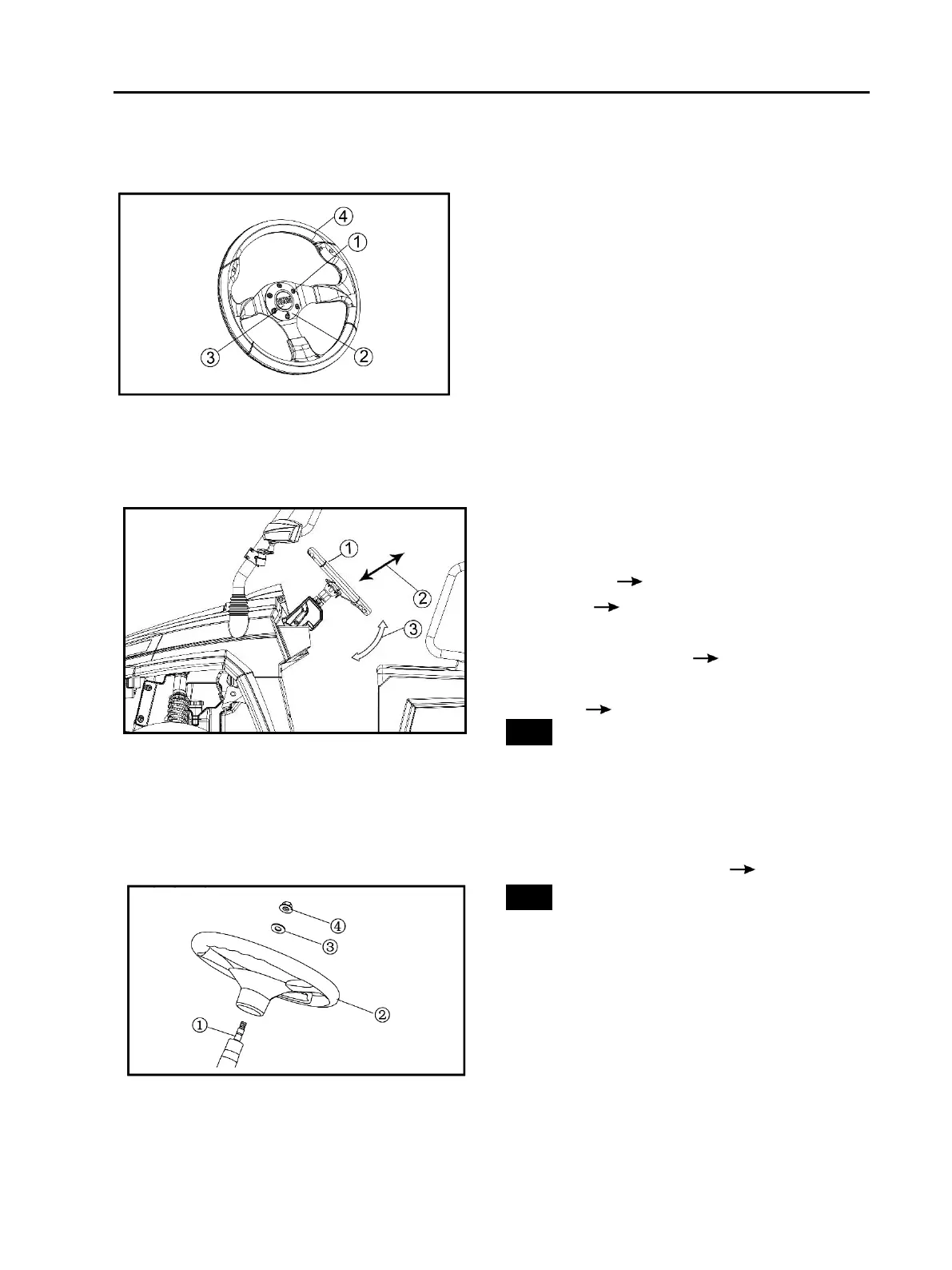 4
1
3
2

1
2
3

4
3
2
1