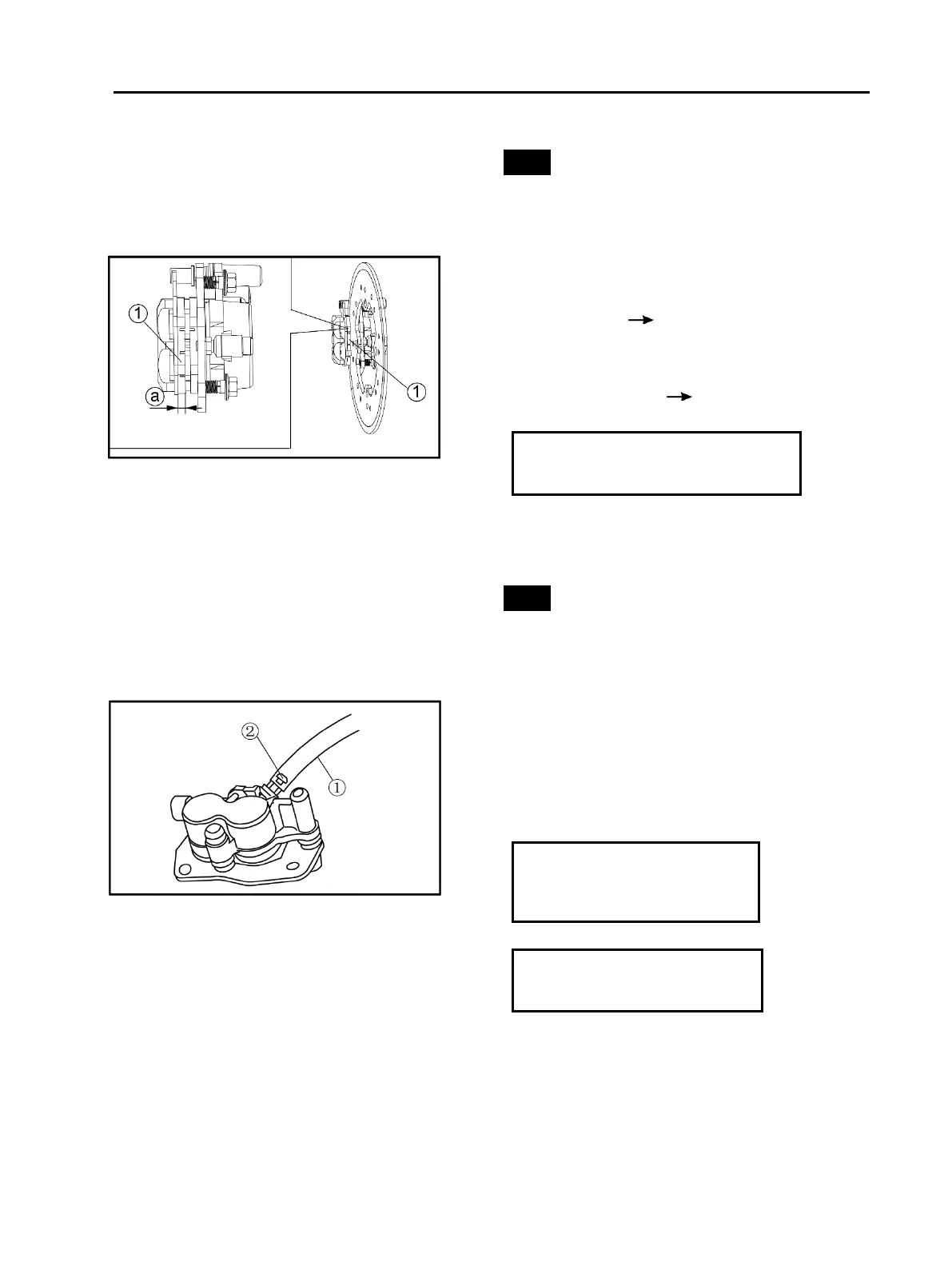 1

a

1

2

1