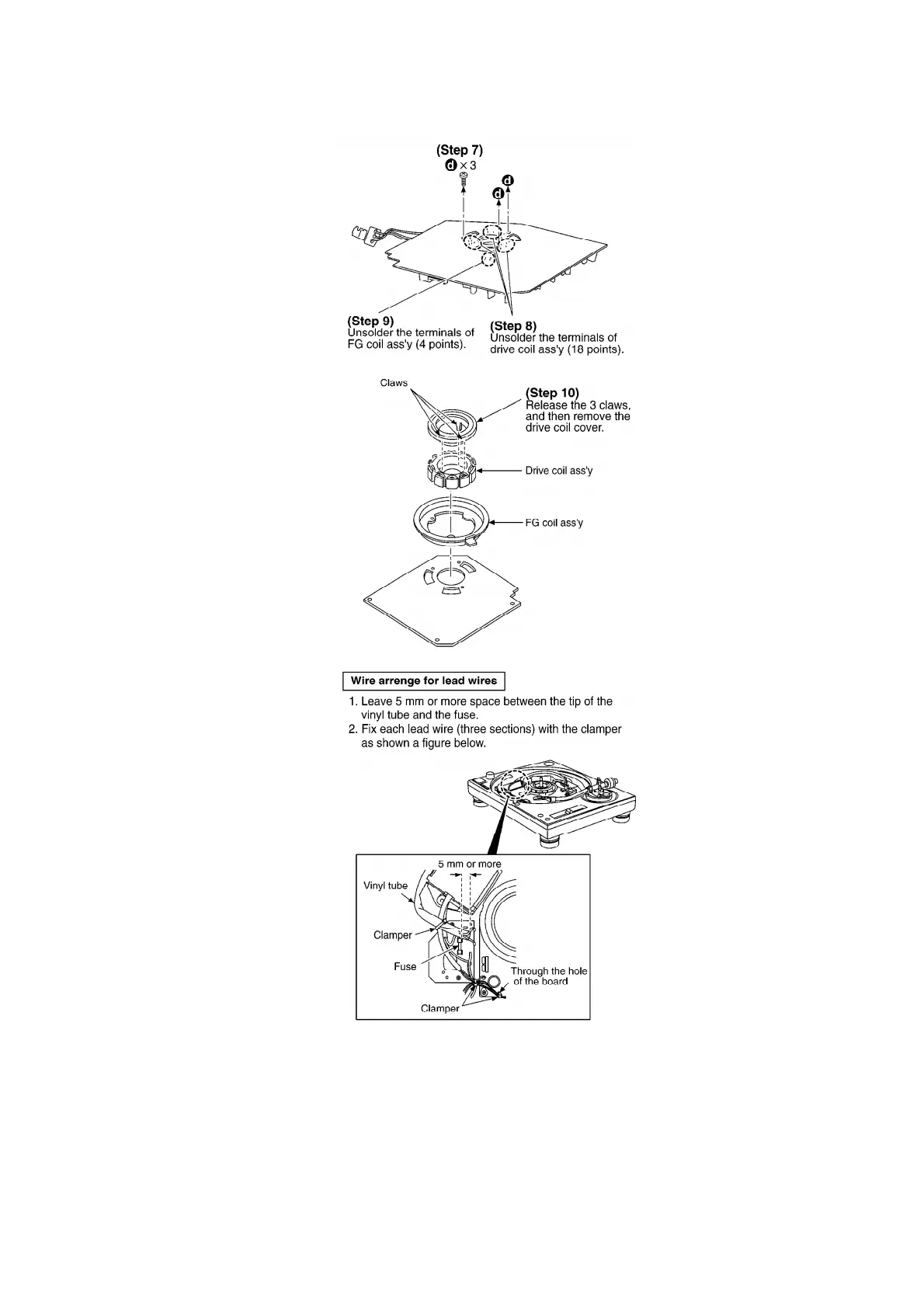 (Step 7)
d × 3

d

d

(Step 9)
Unsolder the terminals of FG coil ass'y (4 points).

(Step 8)
Unsolder the terminals of drive coil ass'y (18 points).

Claws

(Step 10)
Release the 3 claws, and then remove the drive coil cover.

Drive coil ass'y

FG coil ass'y

Wire arrenge for lead wires

1. Leave 5 mm or more space between the tip of the vinyl tube and the fuse.
2. Fix each lead wire (three sections) with the clamper as shown a figure below.

5 mm or more

Vinyl tube

Clamper

Fuse

Through the hole of the board

Clamper