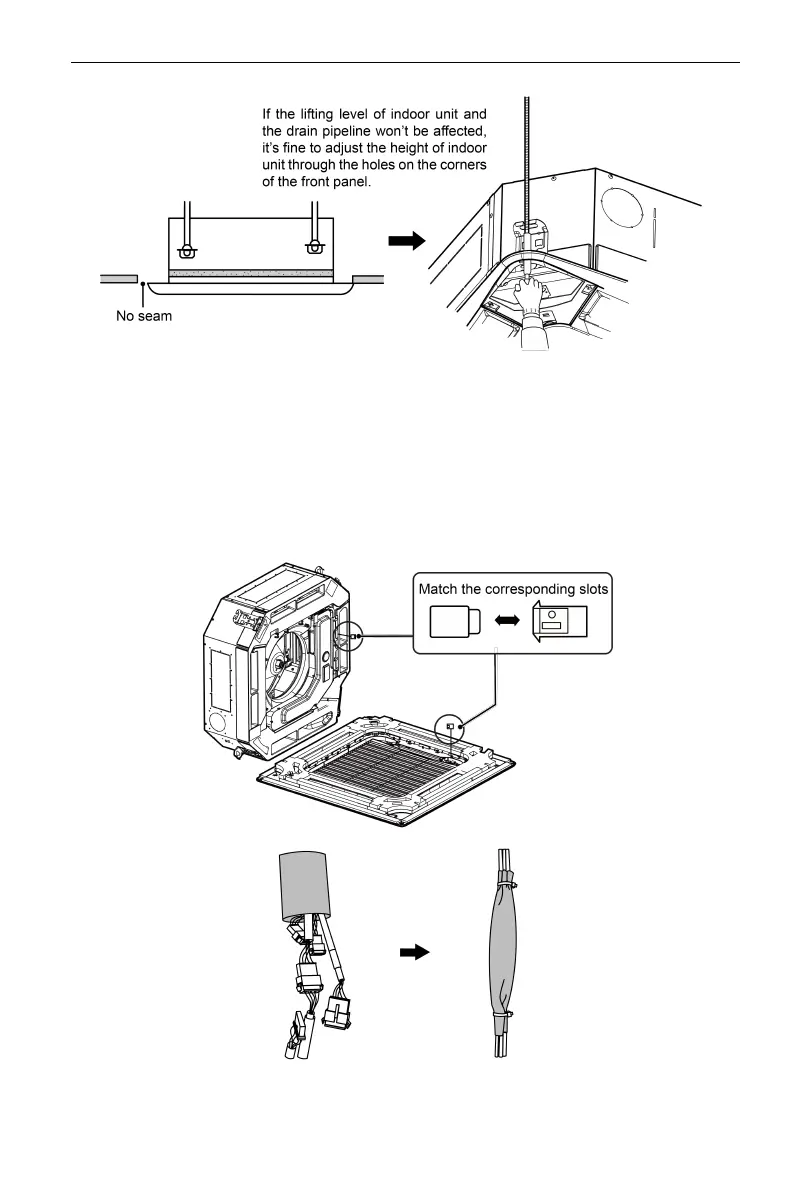 If the lifting level of indoor unit and the drain pipeline won't be affected, it's fine to adjust the height of indoor unit through the holes on the corners of the front panel.

No seam

Match the corresponding slots