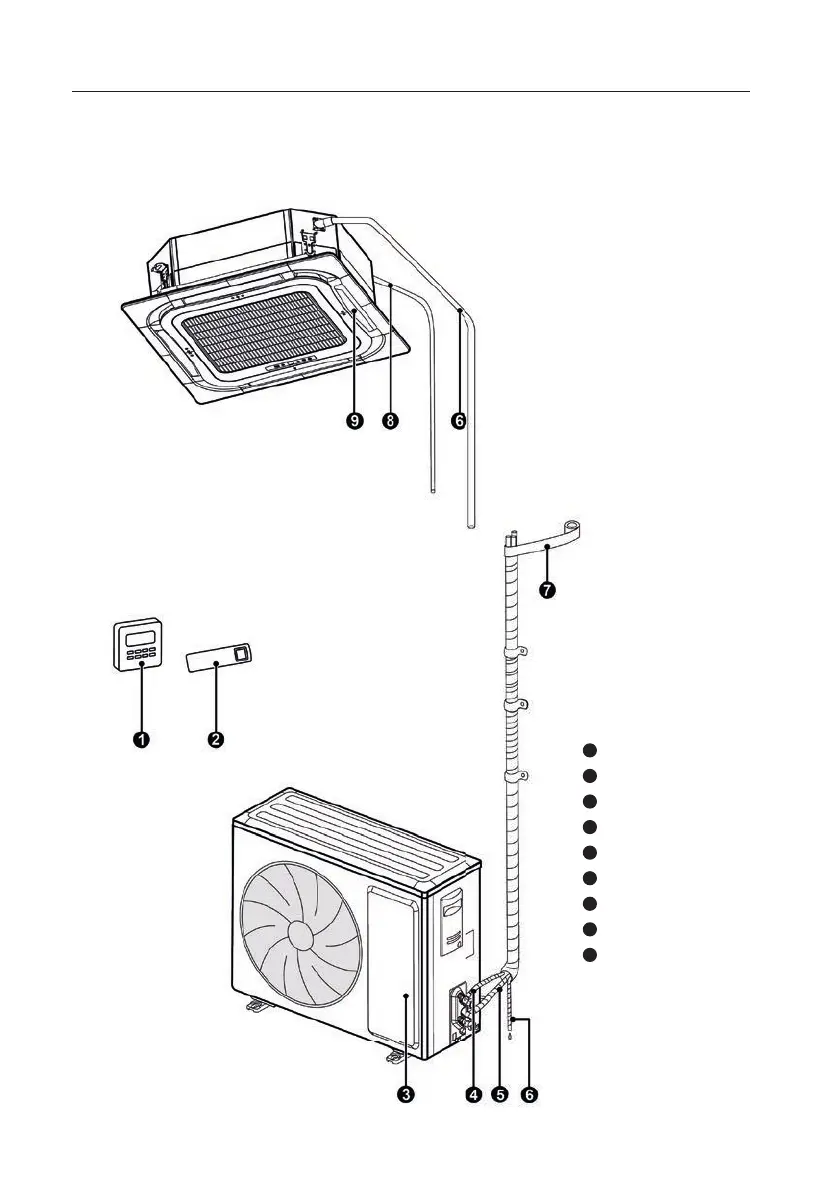 9 8 6

7

1 2

3 4 5 6