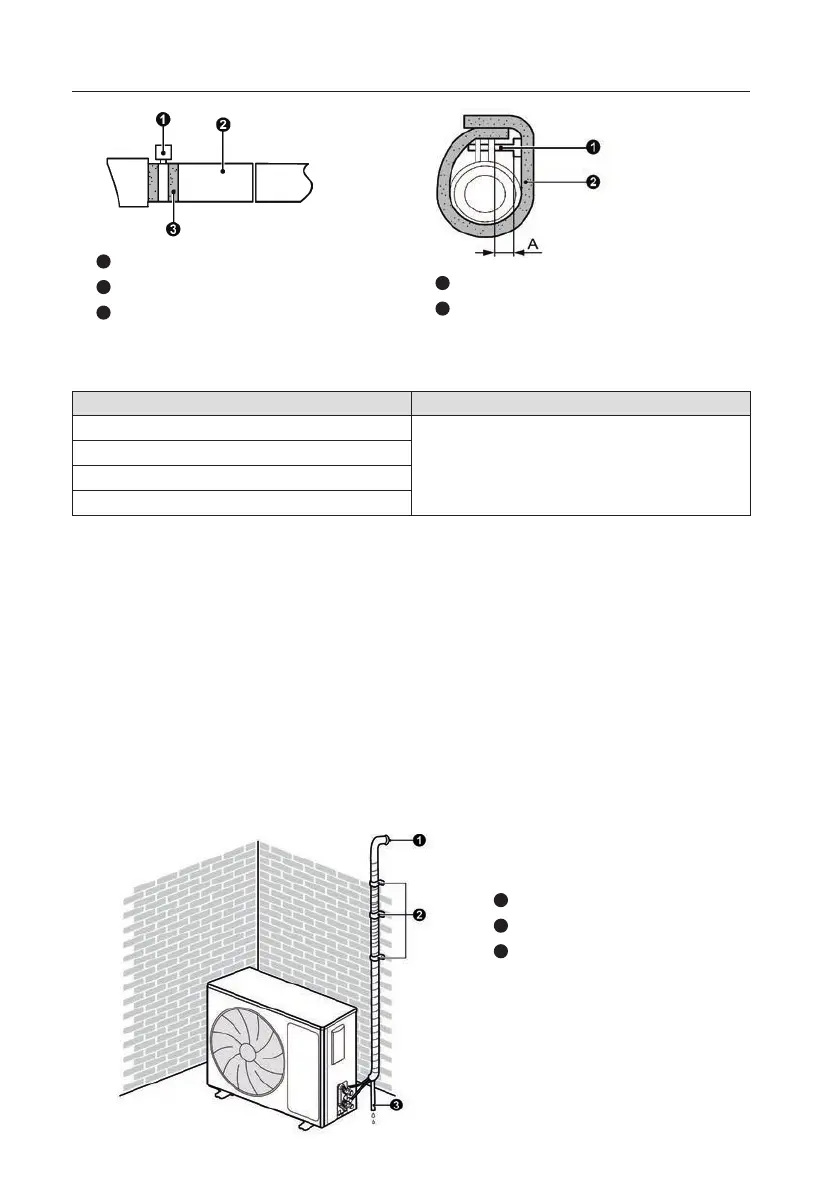 1
2
3

1
2
A

1
2
3