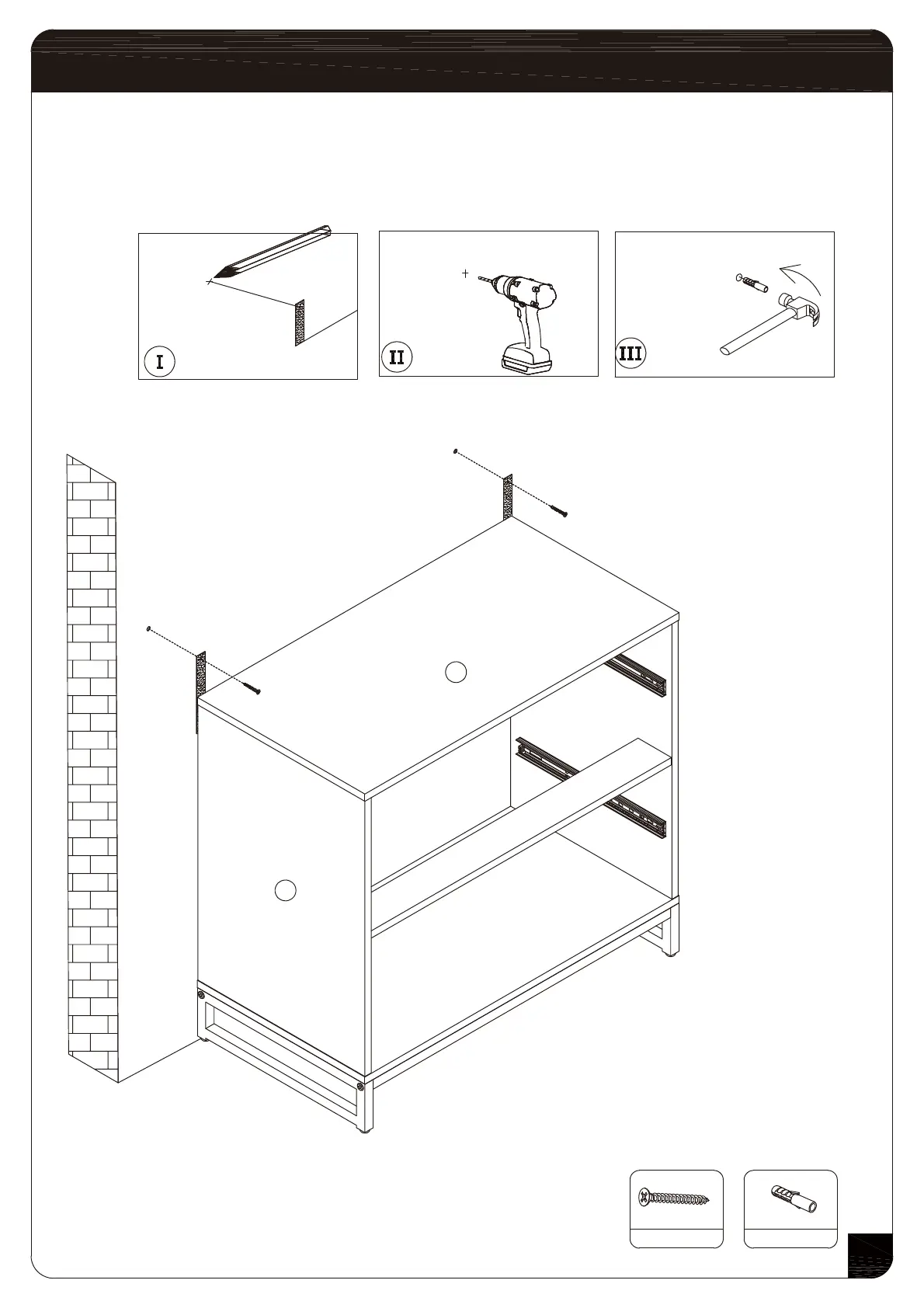 I

II

III