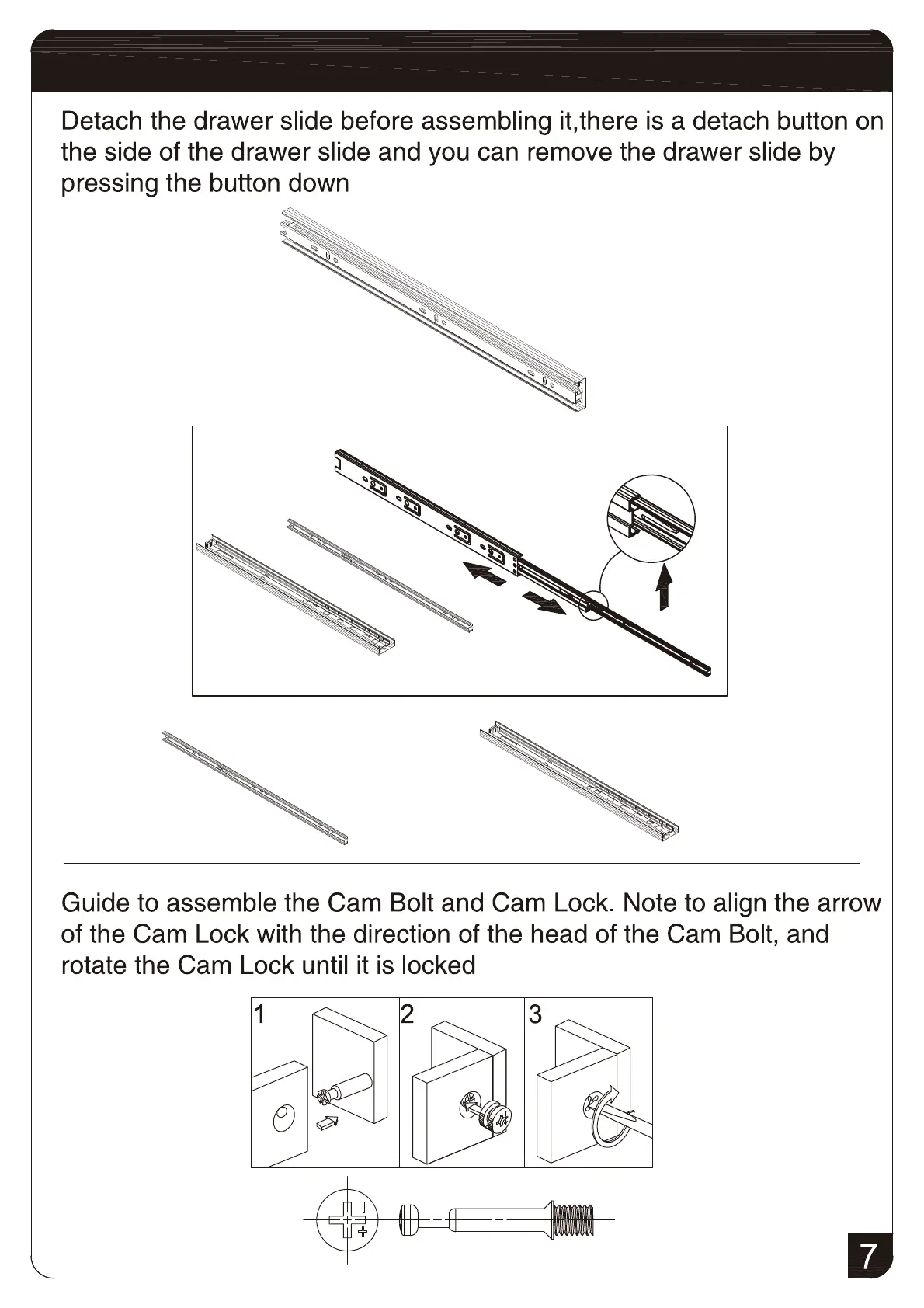 Detach the drawer slide before assembling it,there is a detach button on the side of the drawer slide and you can remove the drawer slide by pressing the button down

Guide to assemble the Cam Bolt and Cam Lock. Note to align the arrow of the Cam Lock with the direction of the head of the Cam Bolt, and rotate the Cam Lock until it is locked

1

2

3

7