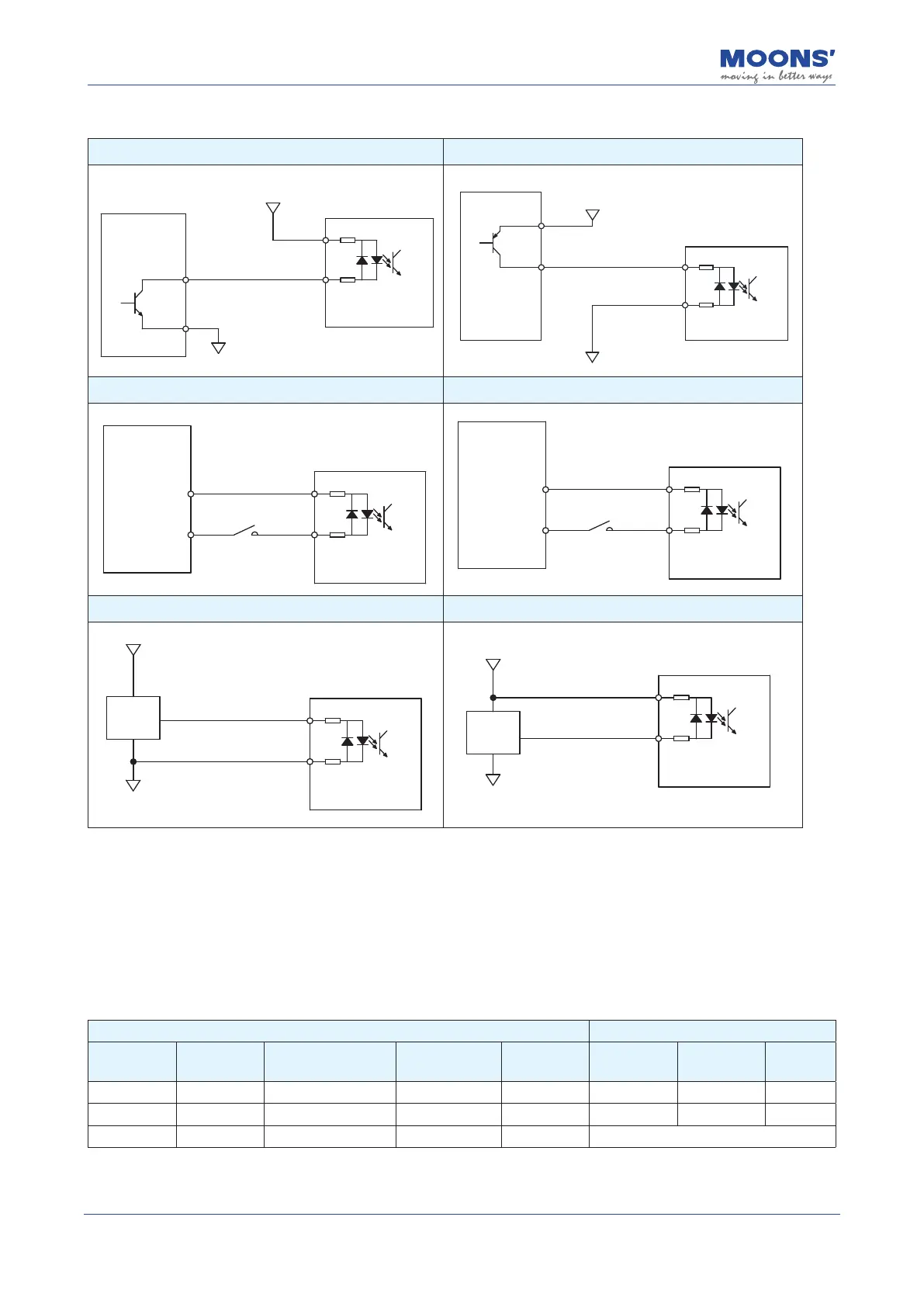 MOONS'
moving in better ways