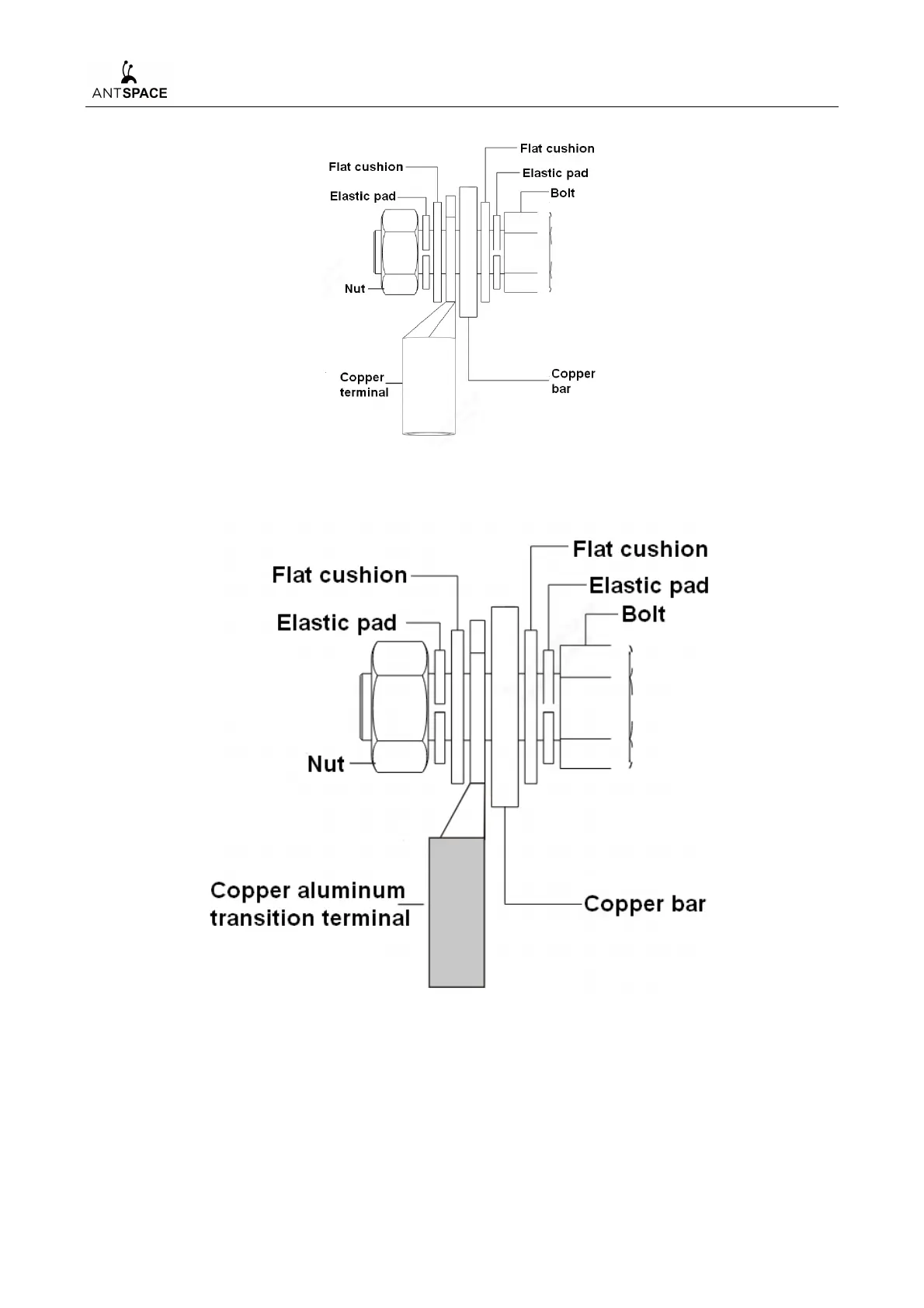 ANTSPACE

Flat cushion
Flat cushion
Elastic pad
Elastic pad
Bolt
Nut
Copper terminal
Copper bar

Flat cushion
Flat cushion
Elastic pad
Elastic pad
Bolt
Nut
Copper aluminum transition terminal
Copper bar