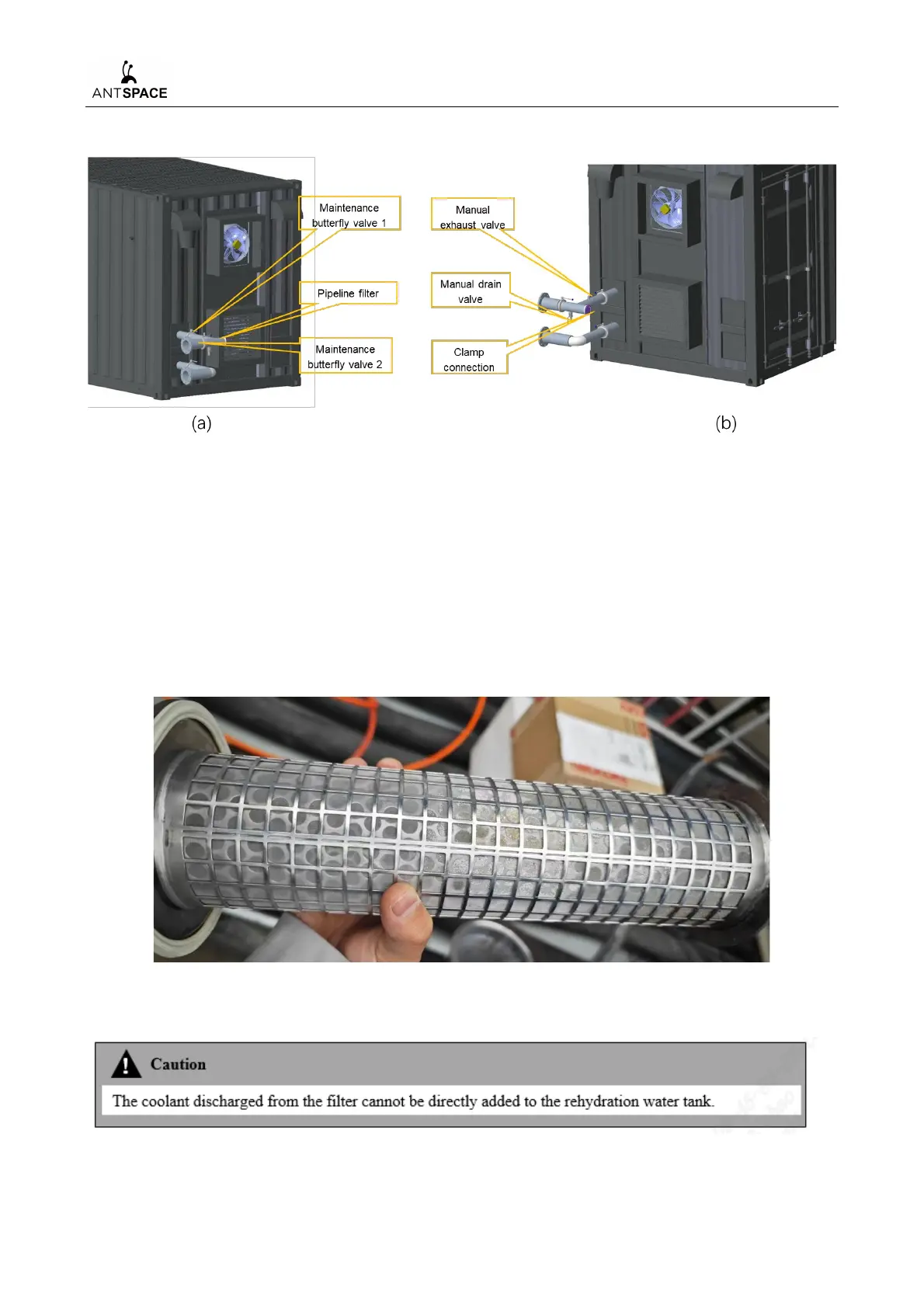 ANTSPACE

Maintenance butterfly valve 1

Pipeline filter

Maintenance butterfly valve 2

Manual exhaust valve

Manual drain valve

Clamp connection

(a)

(b)

Caution

The coolant discharged from the filter cannot be directly added to the rehydration water tank.