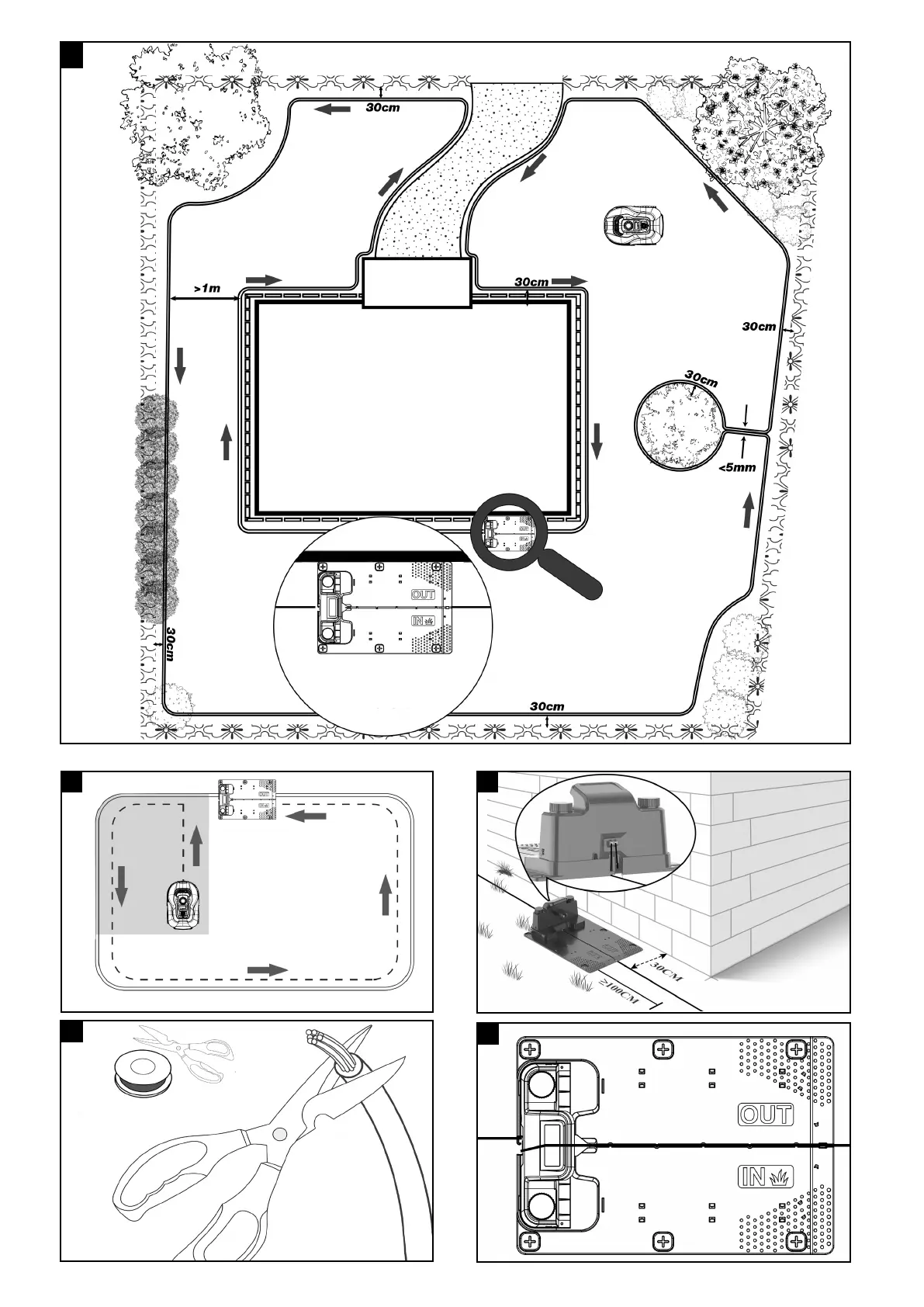 30cm

>1m

30cm

30cm

30cm

<5mm

OUT

IN

30cm

30cm

OUT
IN

30CM
≥100CM

OUT
IN