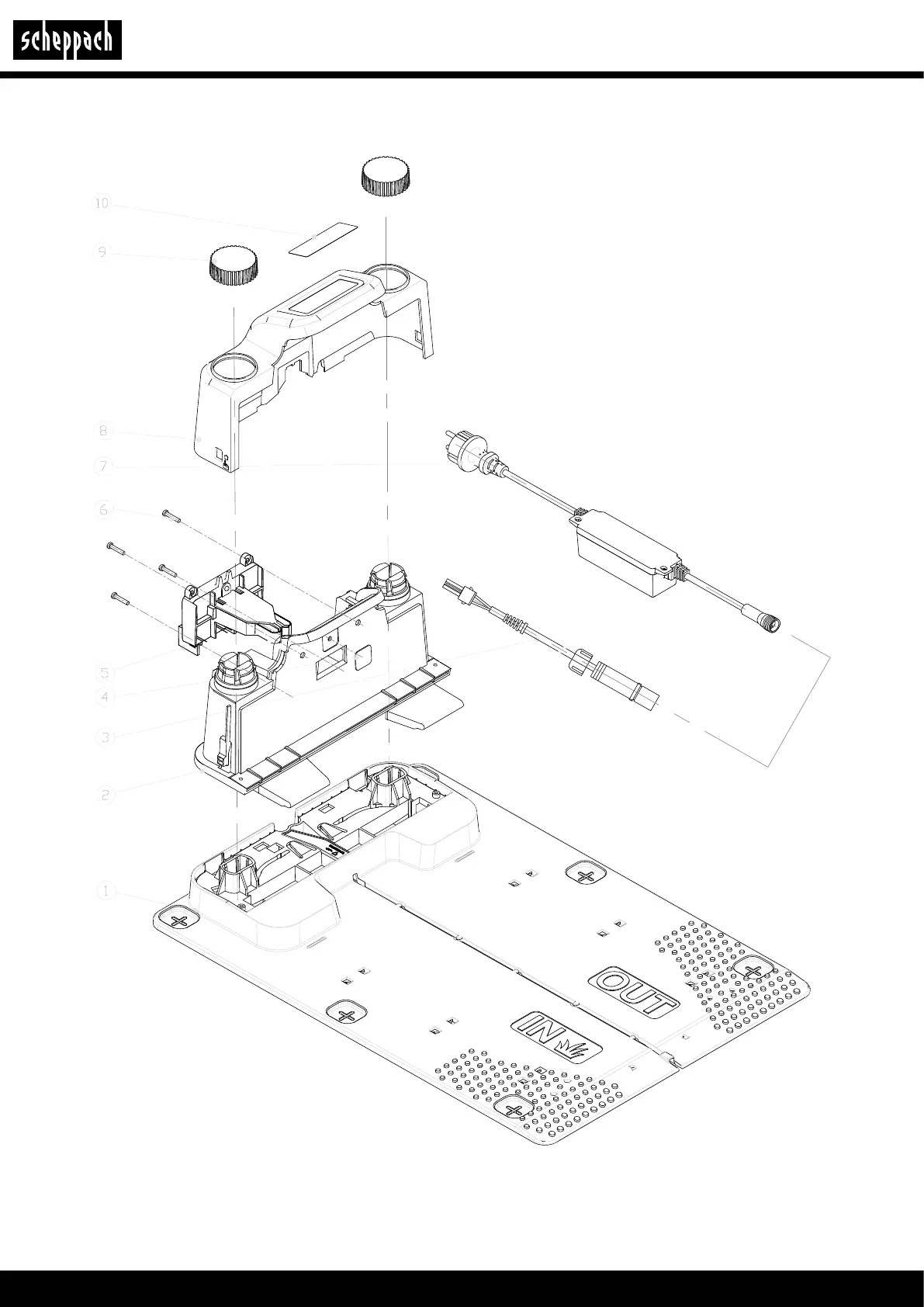 scheppach

10

9

8

7

6

5

4

3

2

1

OUT

IN