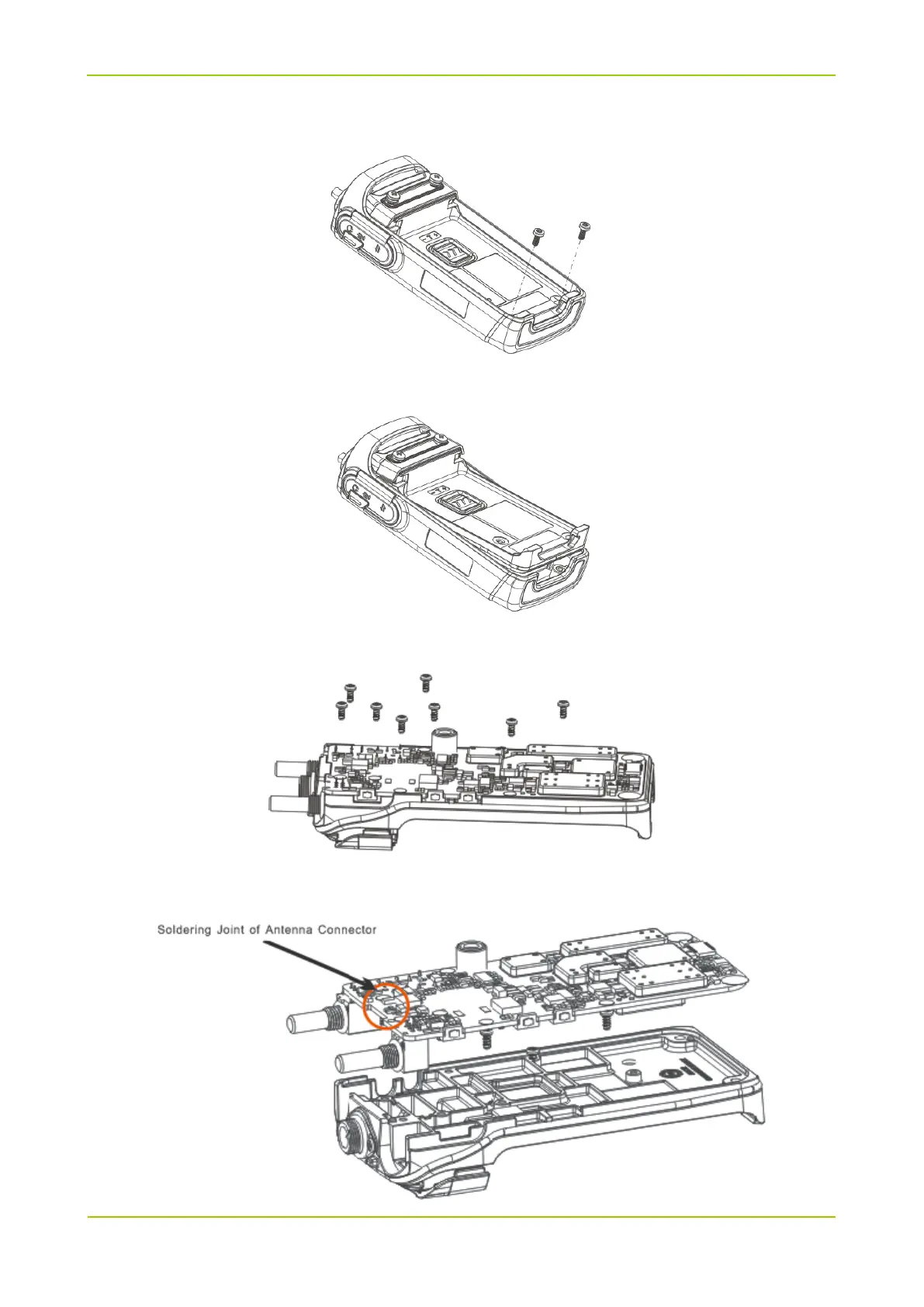 Soldering Joint of Antenna Connector