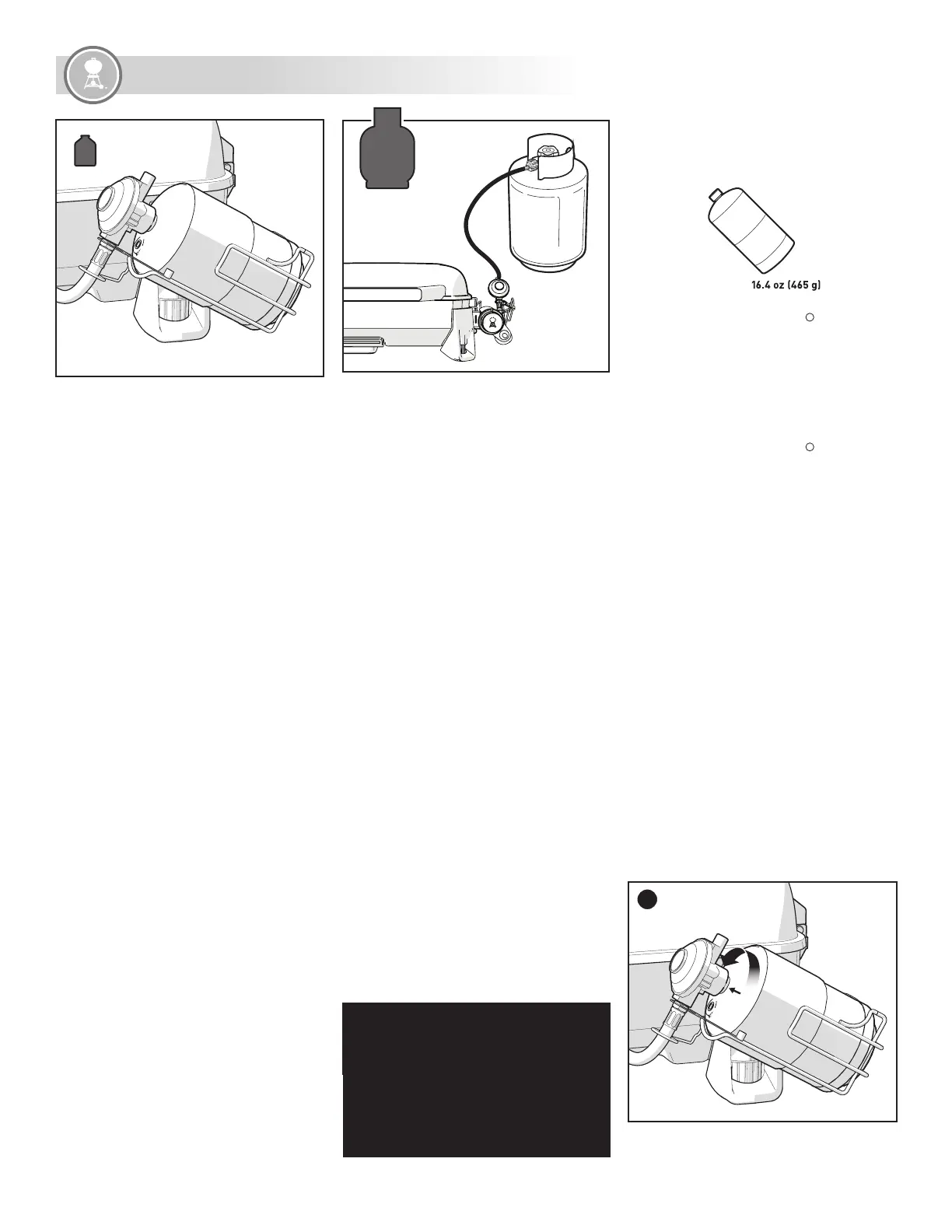 16.4 oz (465 g)