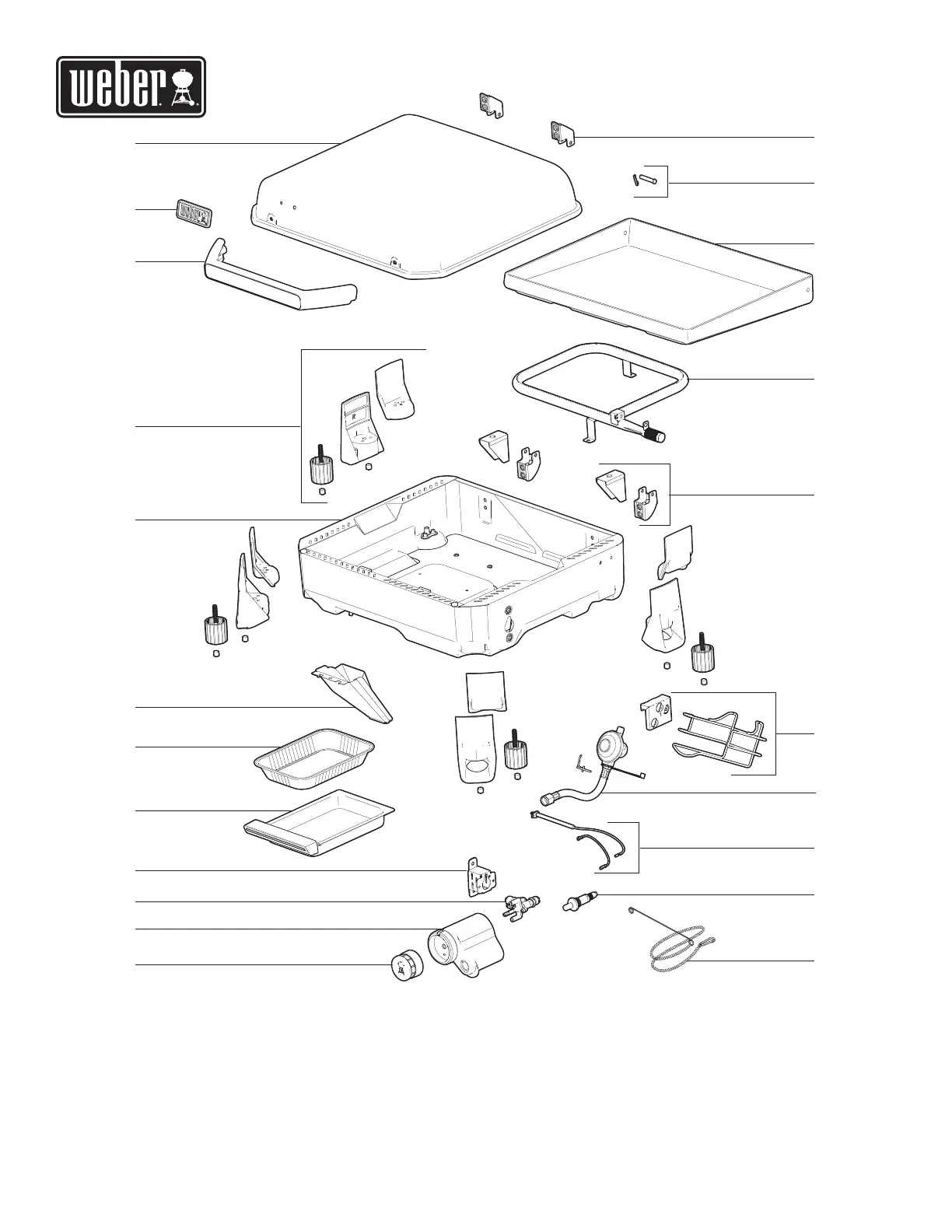 weber