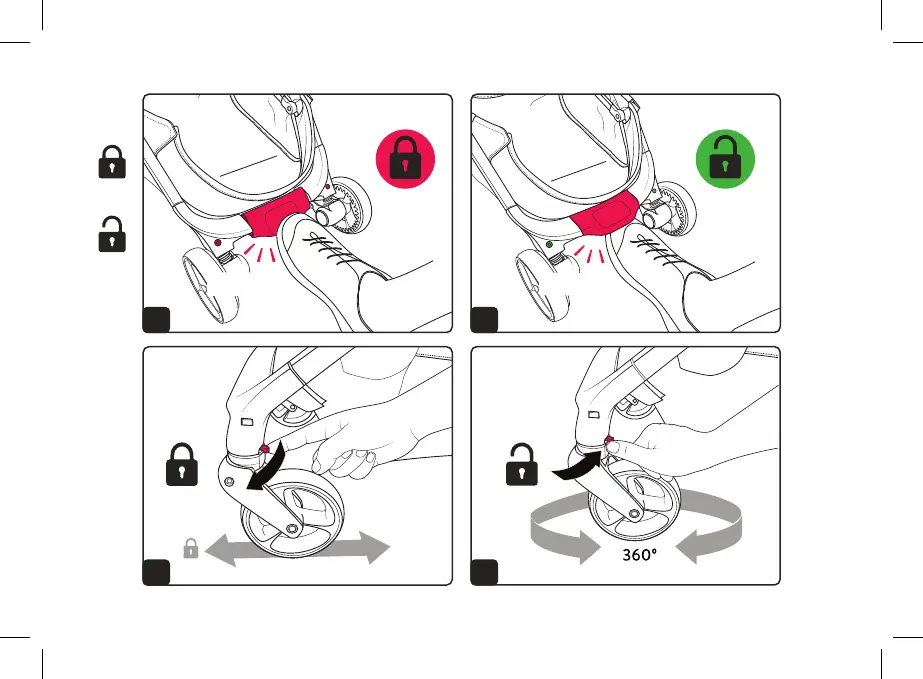 360°