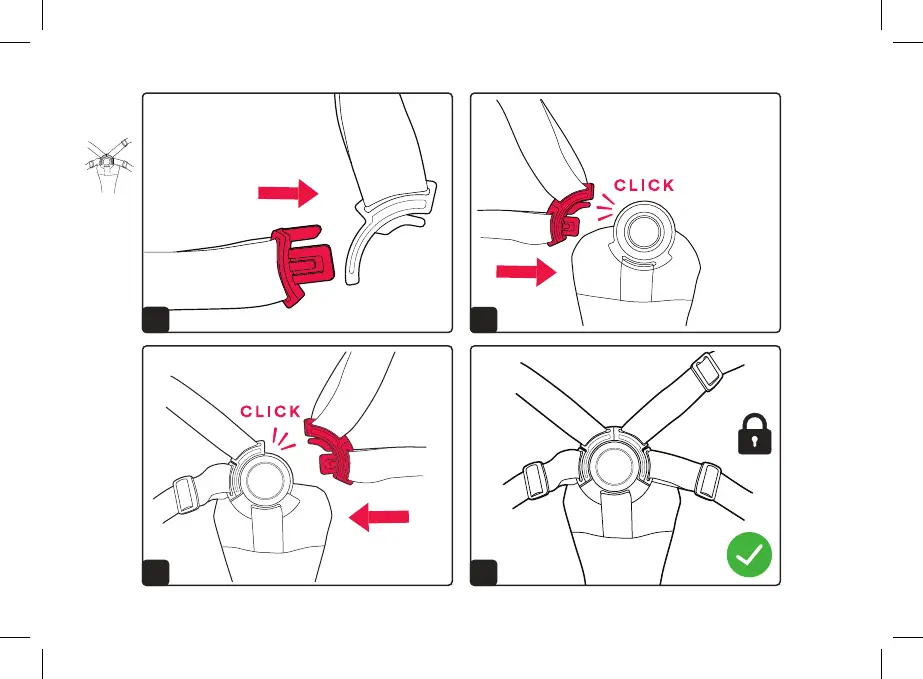 CLICK

CLICK