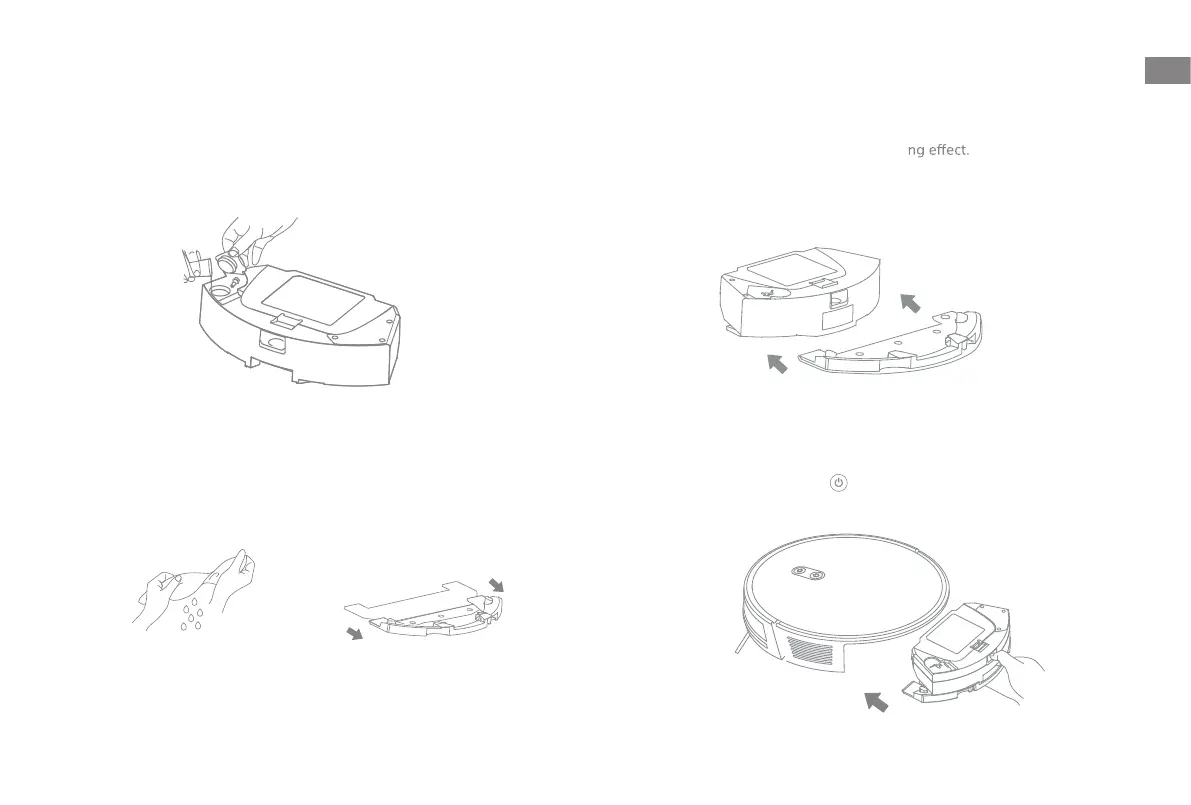 ng effect.