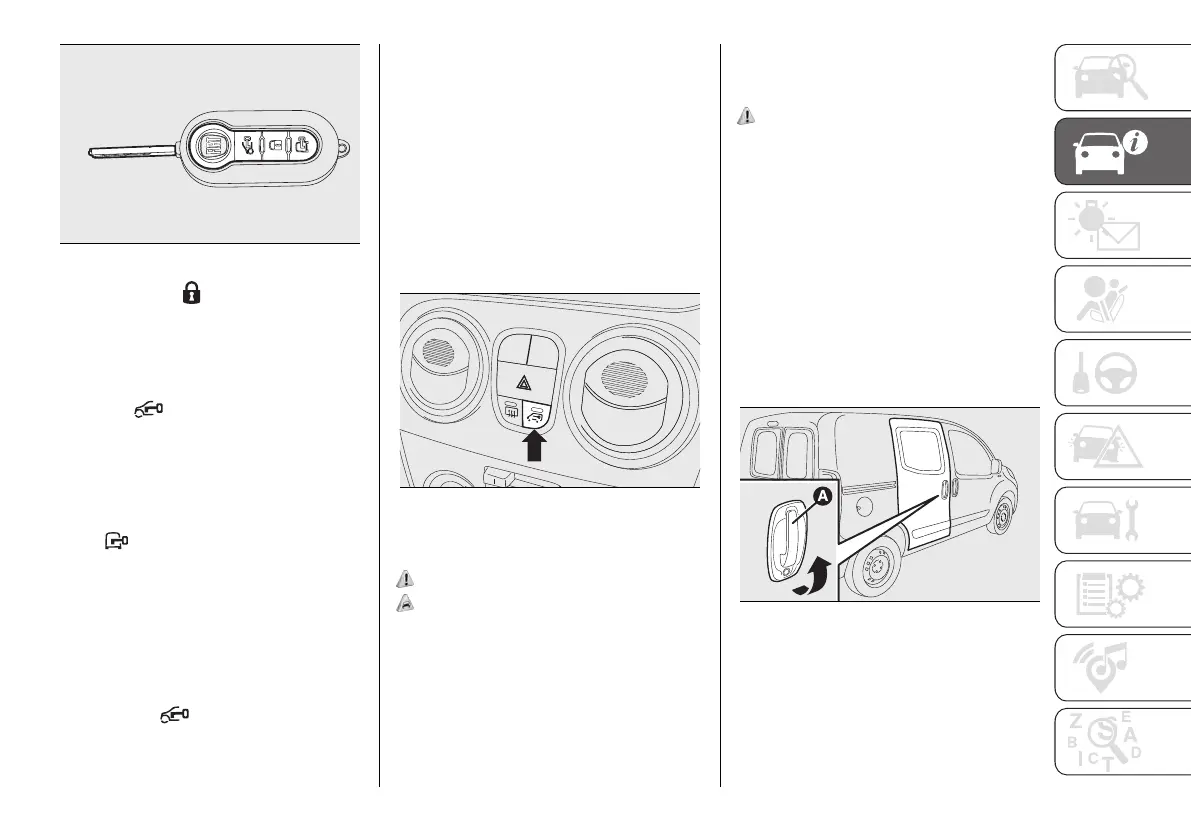 A
Z E B A I C T D