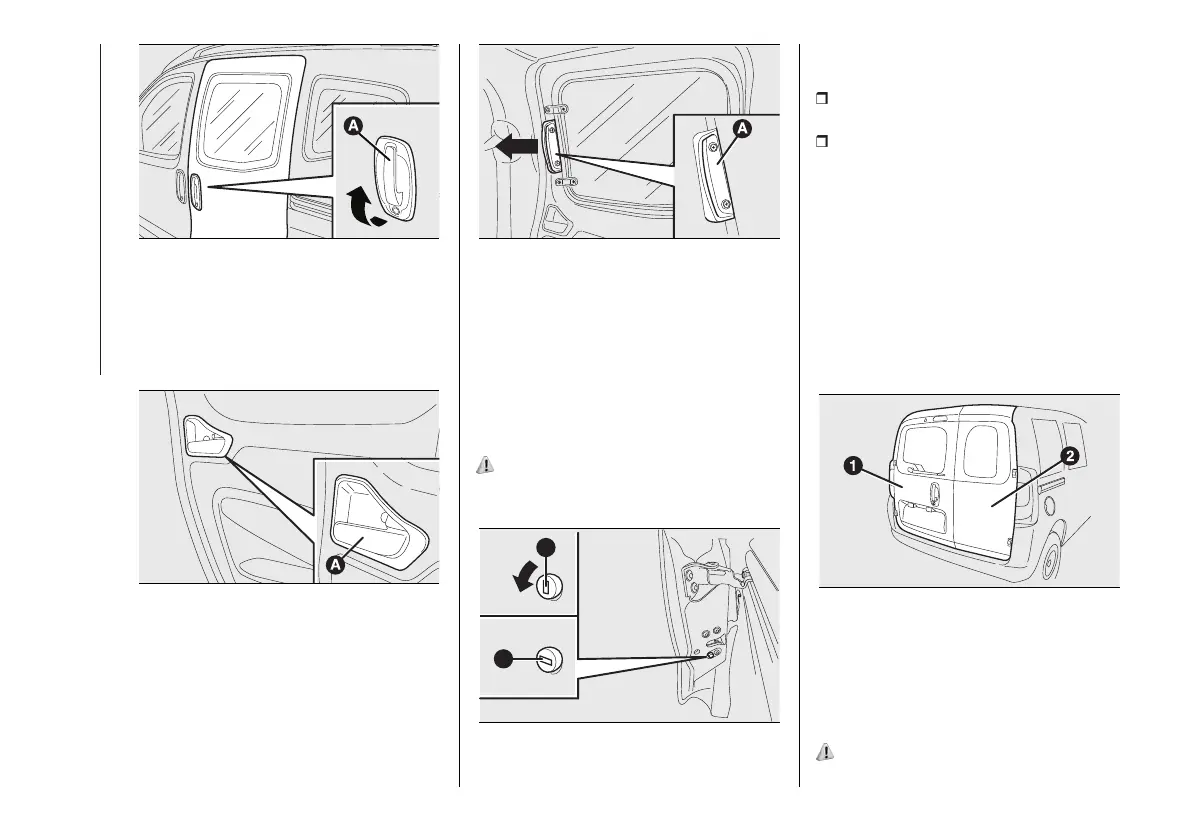 A

A

A

A

1

2