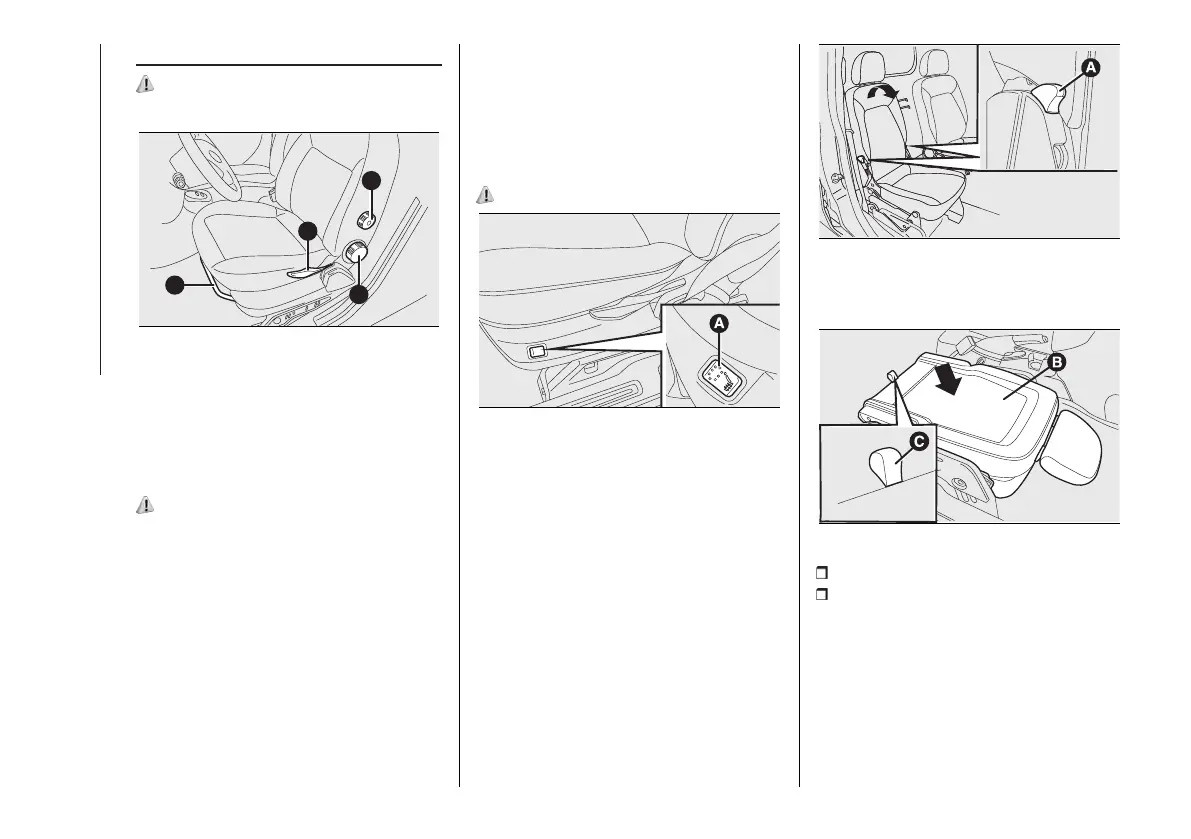 A

A

B

C