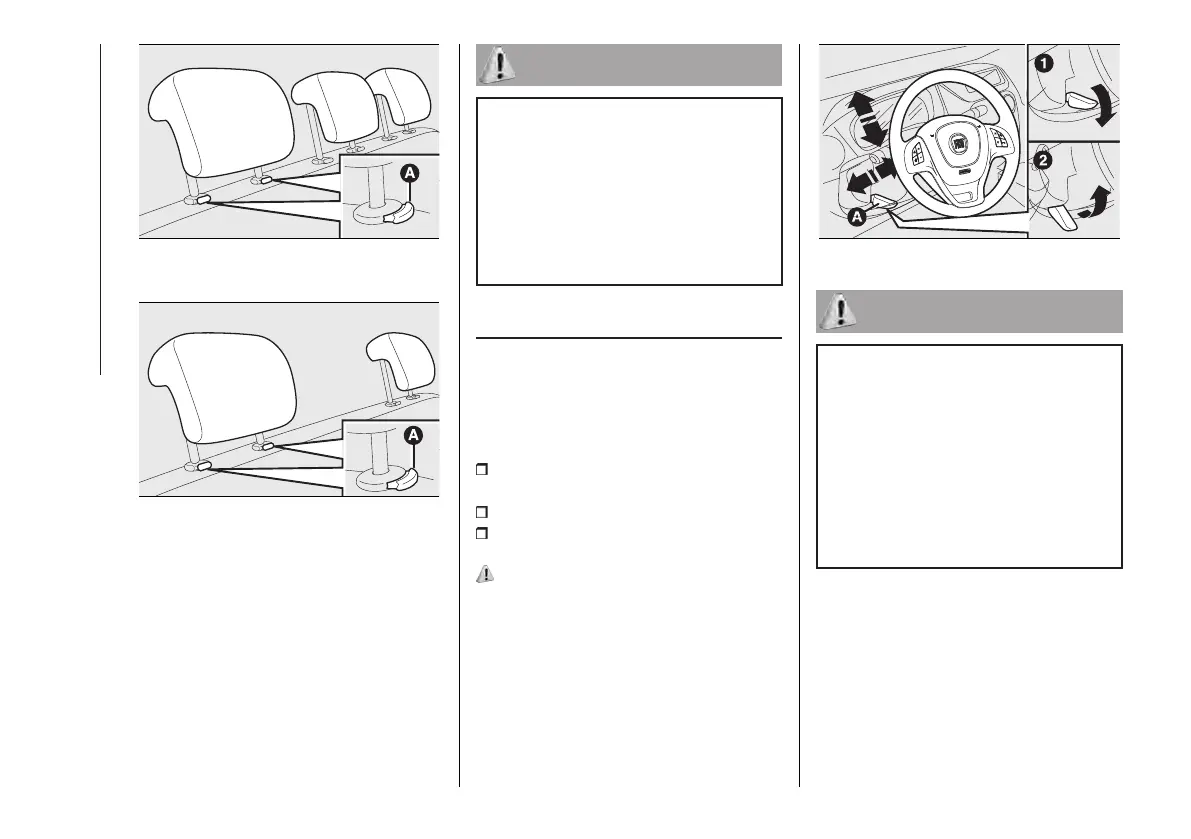 A

A

A

1

2