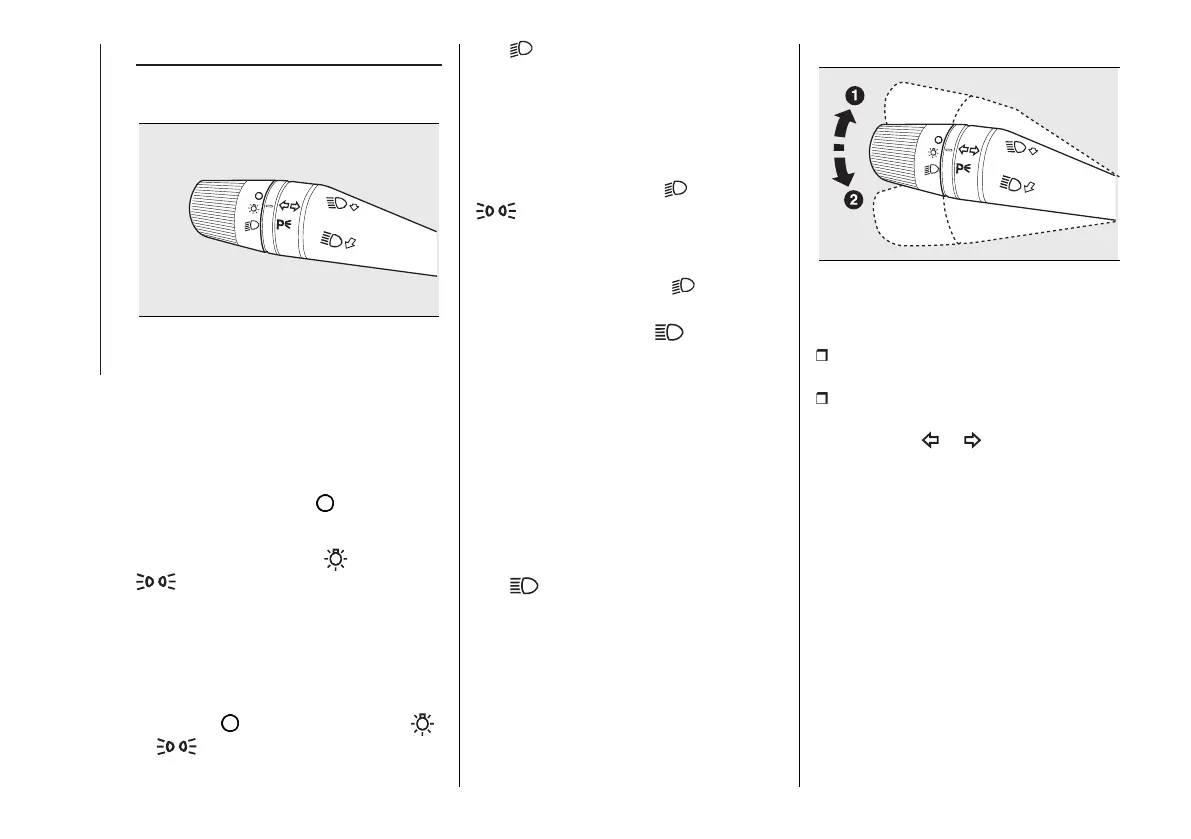 P
1
2
P