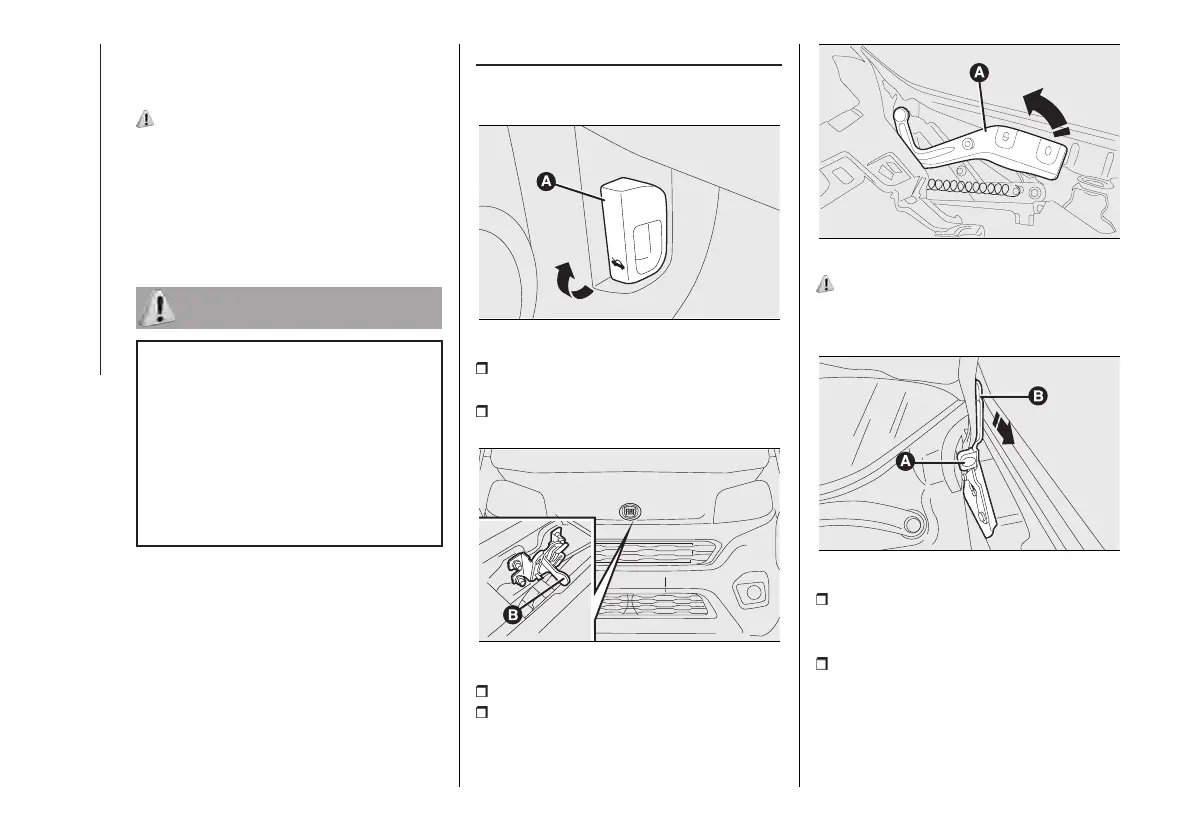 A

B

A

A

B