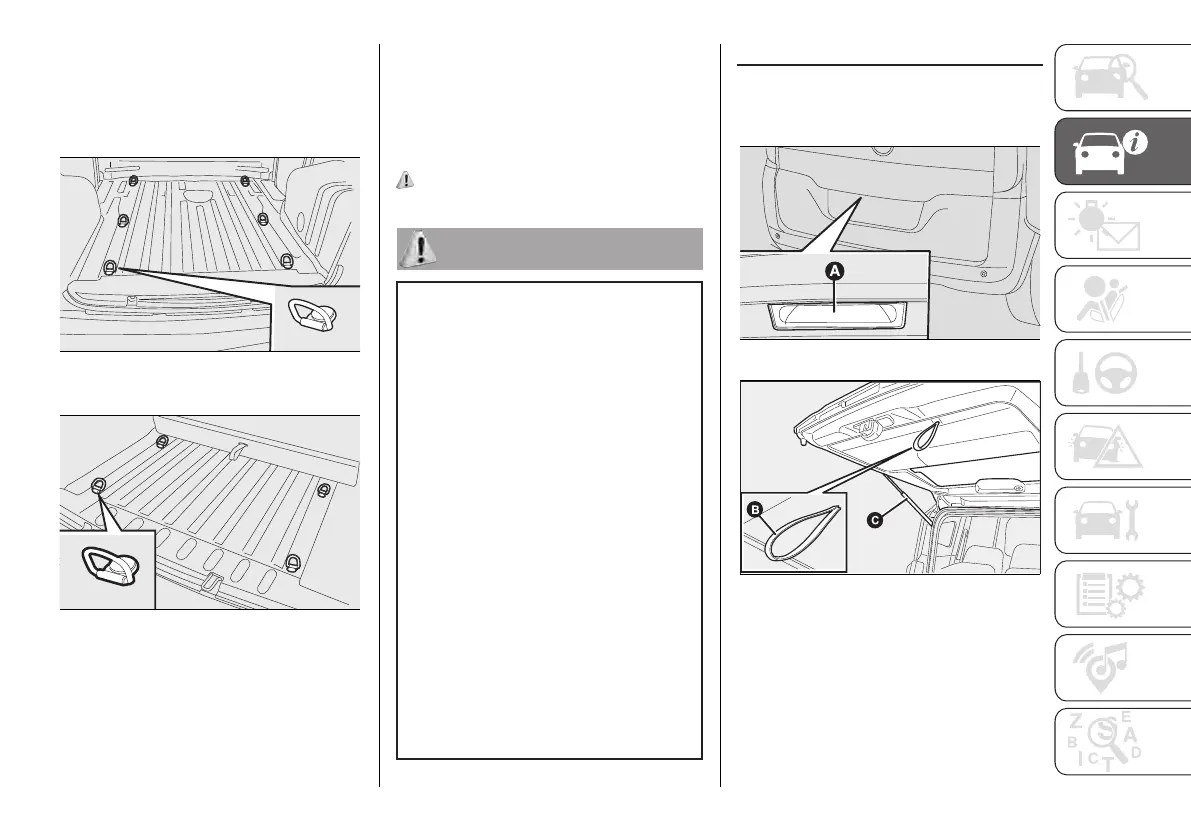 A

B

C

Z E B A I C T D