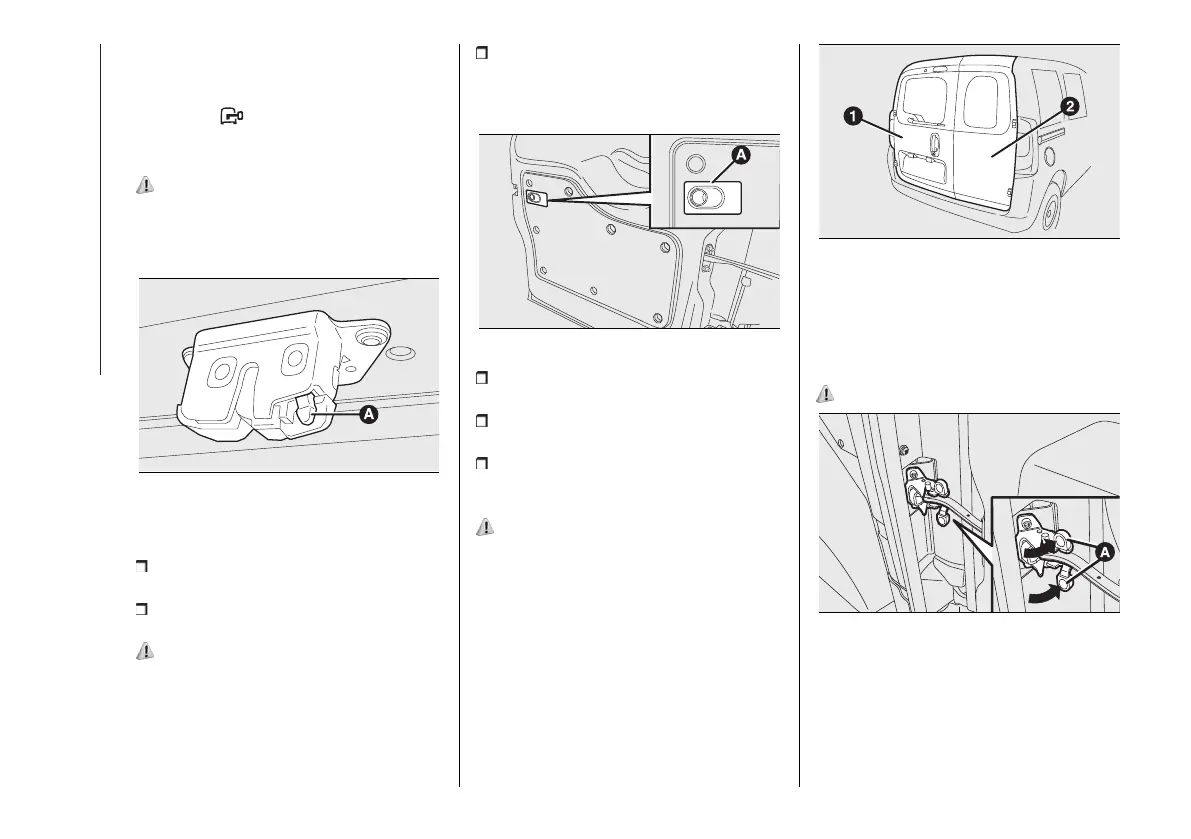 A

A

1

2

A