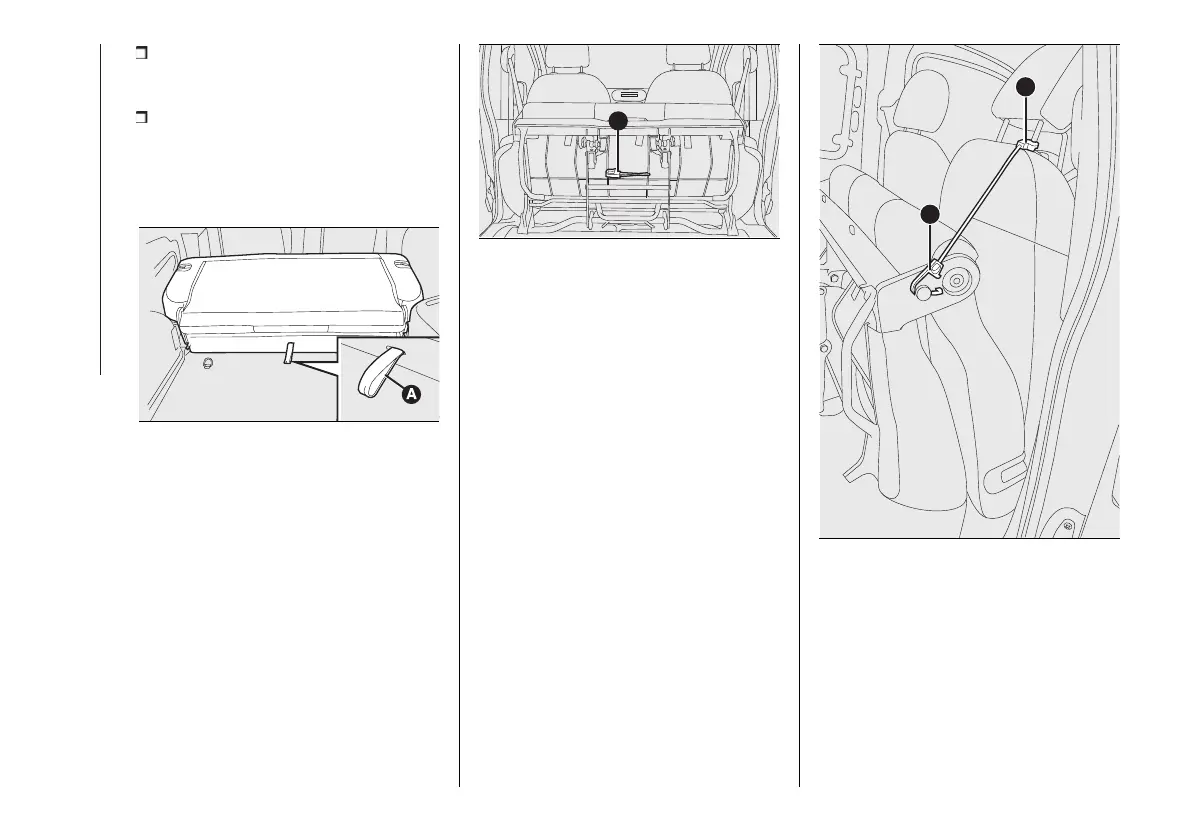 ❒

❒

A